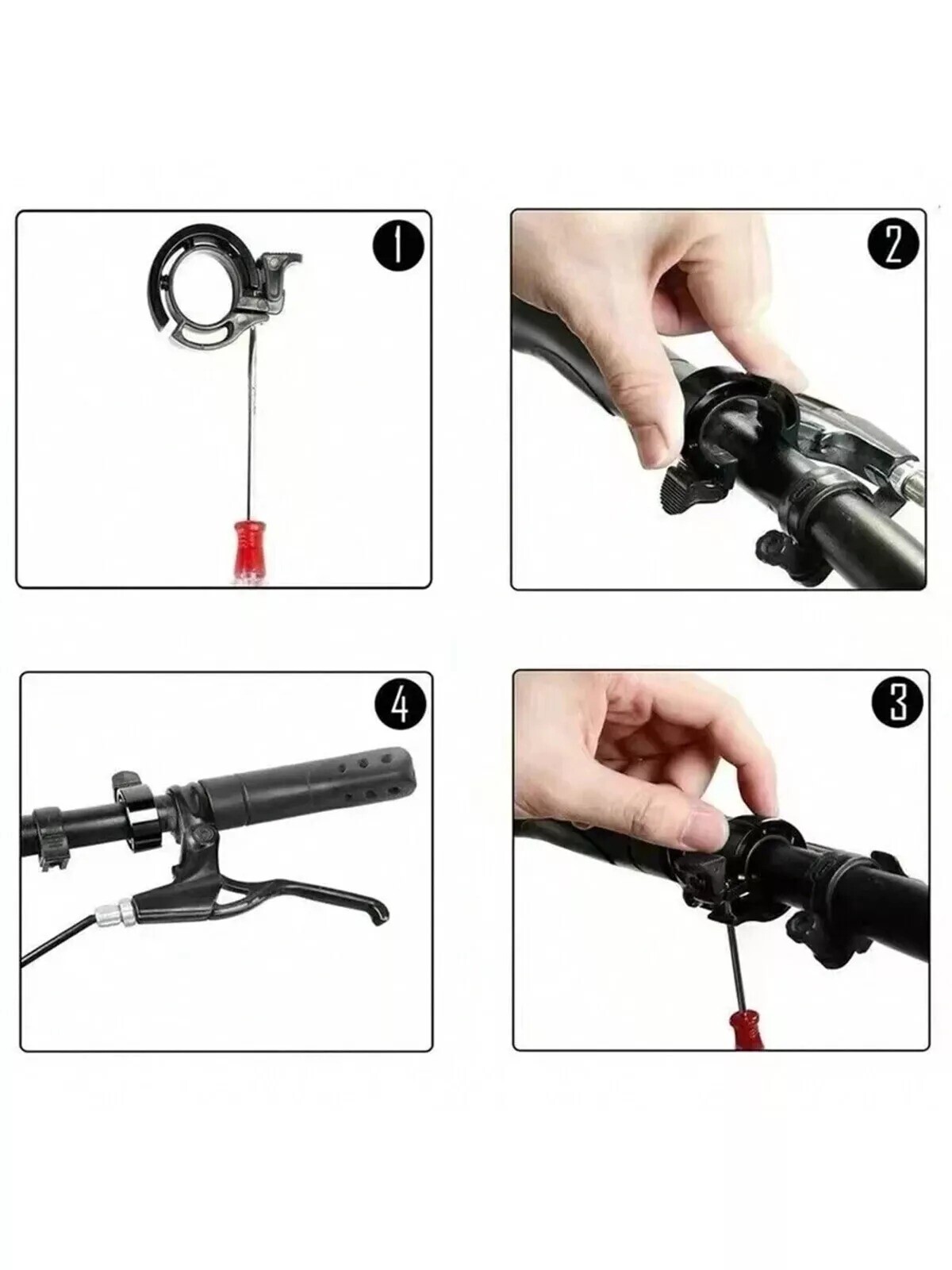 1

2

4

3