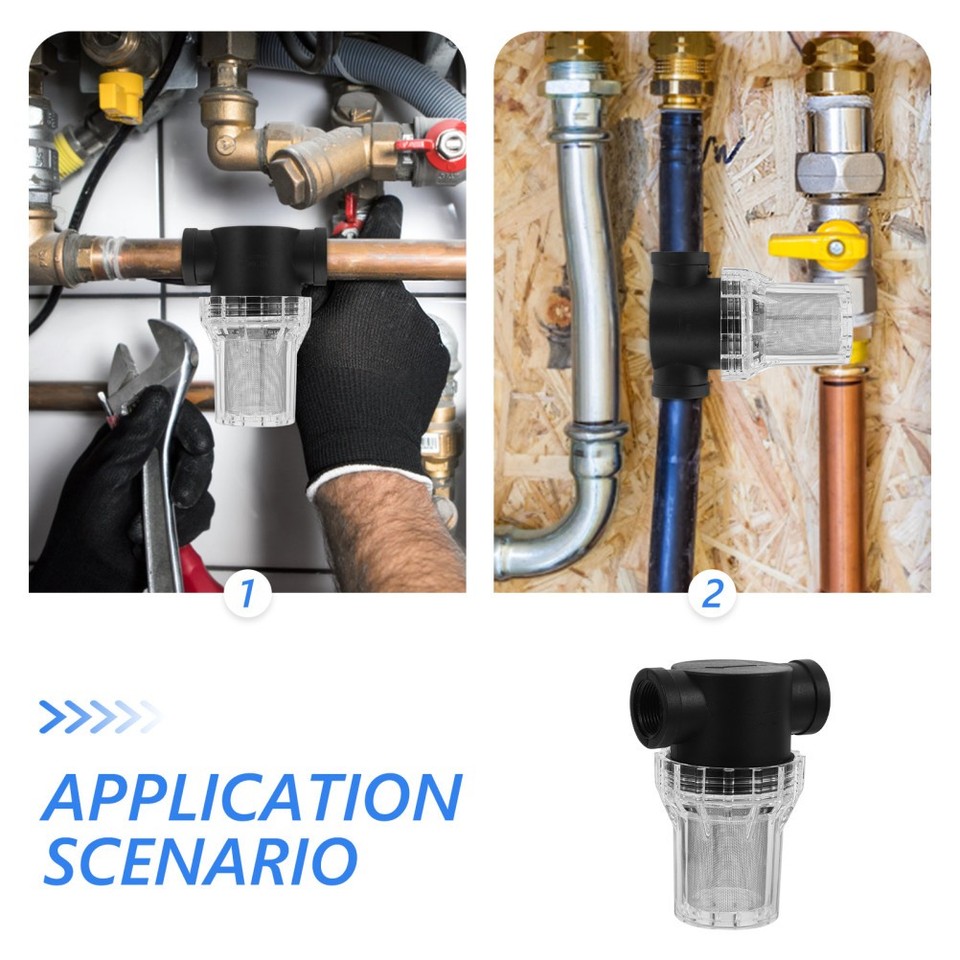 1

2

APPLICATION SCENARIO