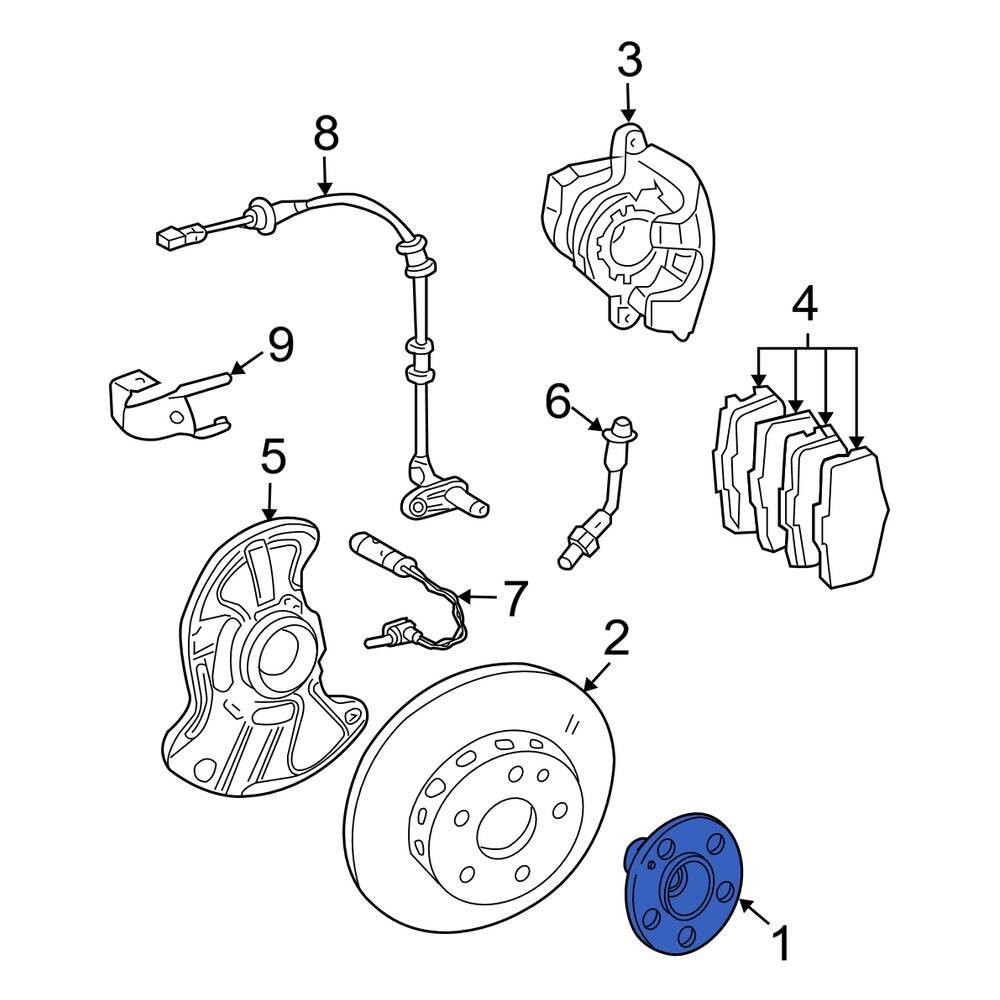 3
8
4
9
6
5
7
2
1