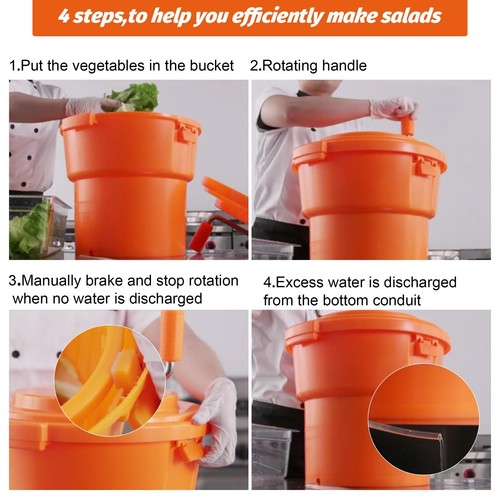 4 steps,to help you efficiently make salads

1.Put the vegetables in the bucket

2.Rotating handle

3.Manually brake and stop rotation when no water is discharged

4.Excess water is discharged from the bottom conduit