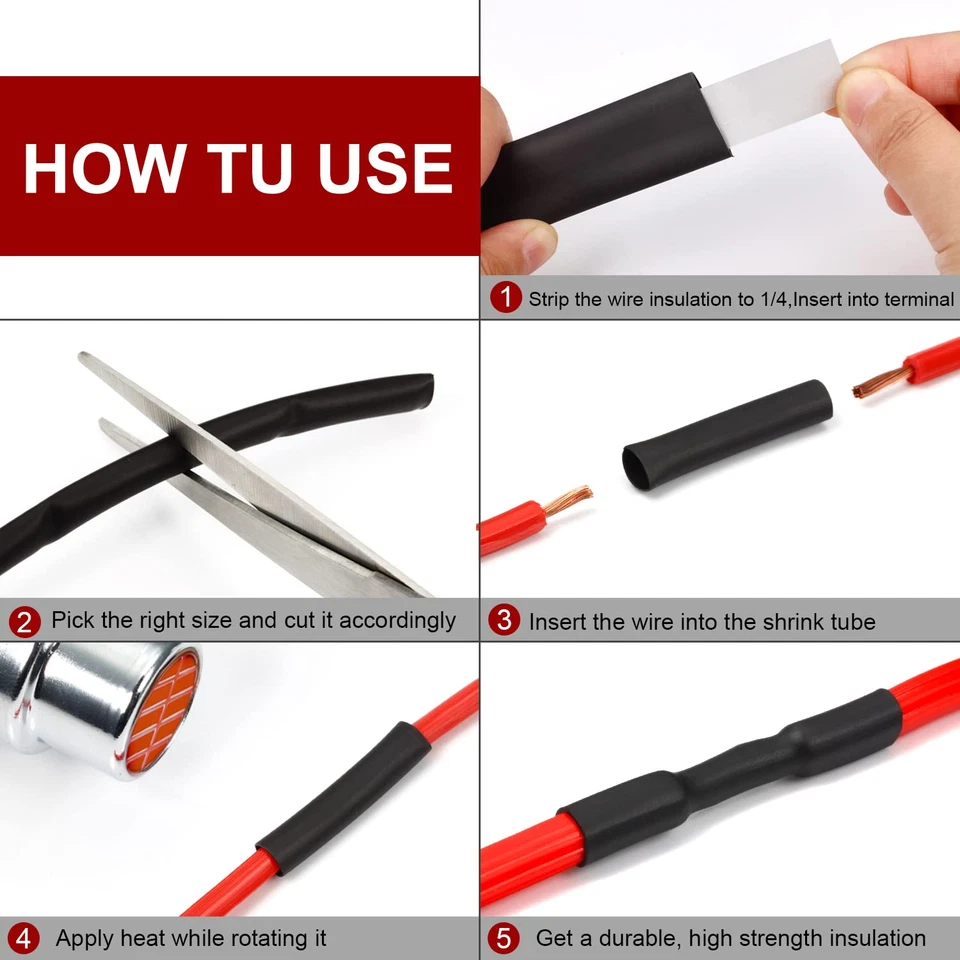 HOW TU USE

1 Strip the wire insulation to 1/4,Insert into terminal

2 Pick the right size and cut it accordingly

3 Insert the wire into the shrink tube

4 Apply heat while rotating it

5 Get a durable, high strength insulation