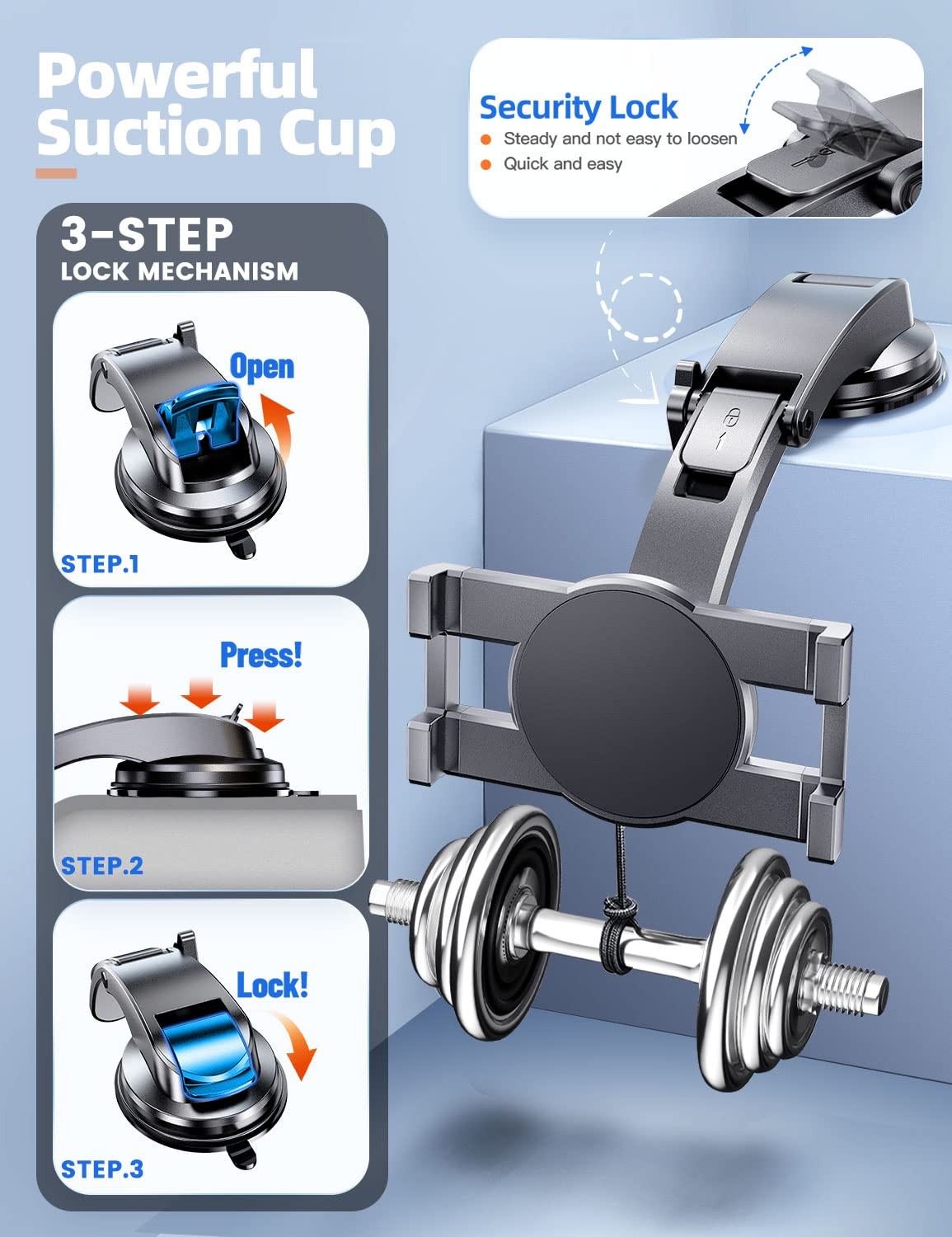 Powerful Suction Cup

Security Lock
Steady and not easy to loosen
Quick and easy

3-STEP
LOCK MECHANISM

Open
STEP.1

Press!
STEP.2

Lock!
STEP.3