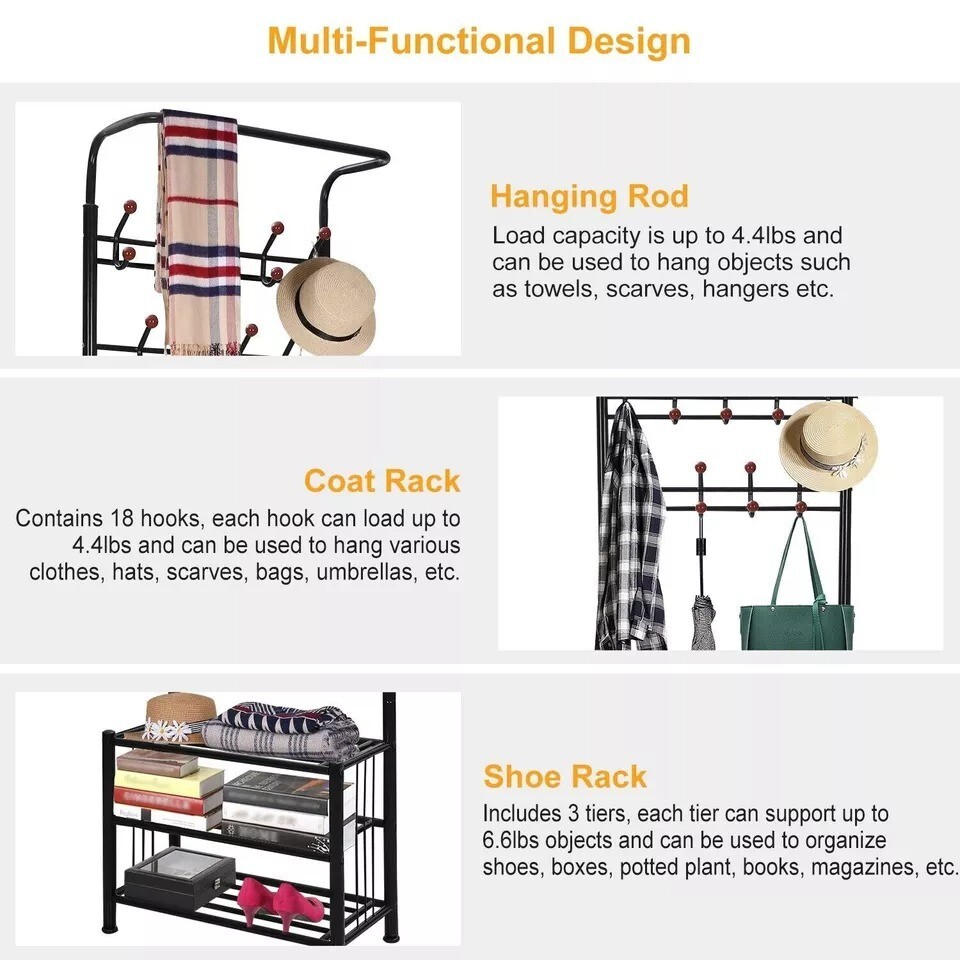 Multi-Functional Design

Hanging Rod
Load capacity is up to 4.4lbs and can be used to hang objects such as towels, scarves, hangers etc.

Coat Rack
Contains 18 hooks, each hook can load up to 4.4lbs and can be used to hang various clothes, hats, scarves, bags, umbrellas, etc.

Shoe Rack
Includes 3 tiers, each tier can support up to 6.6lbs objects and can be used to organize shoes, boxes, potted plant, books, magazines, etc.