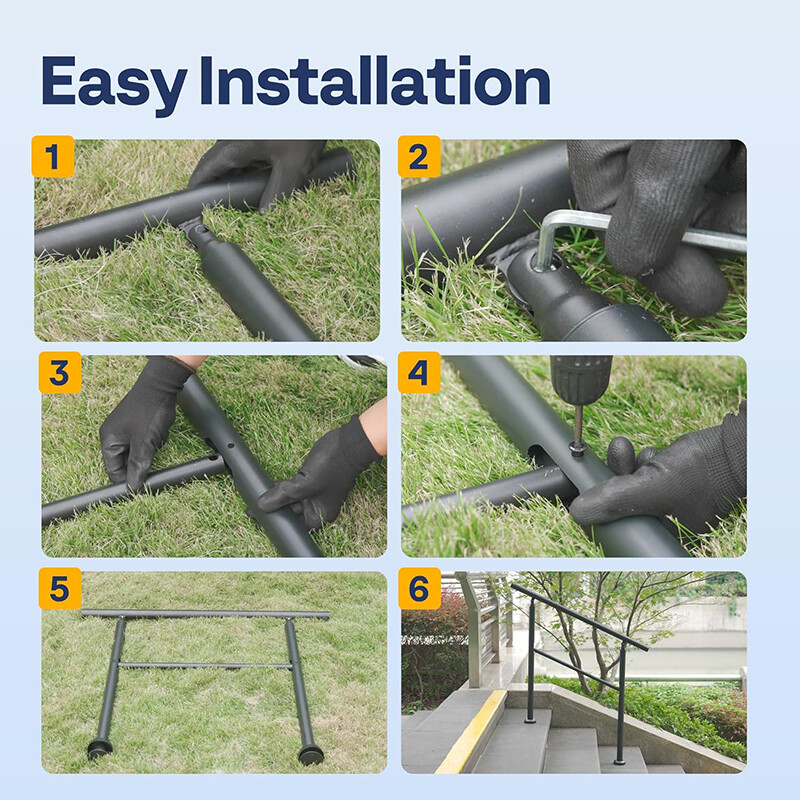 Easy Installation

1

2

3

4

5

6