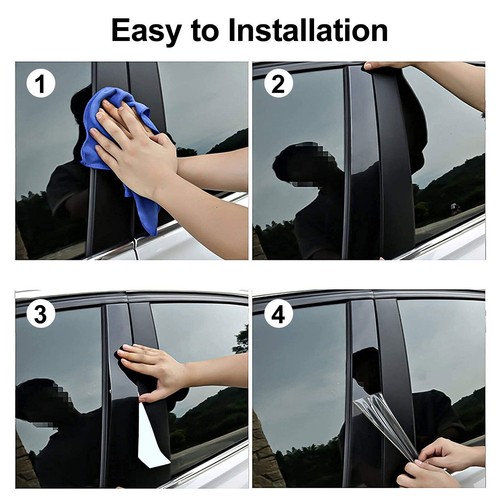 Easy to Installation

1

2

3

4