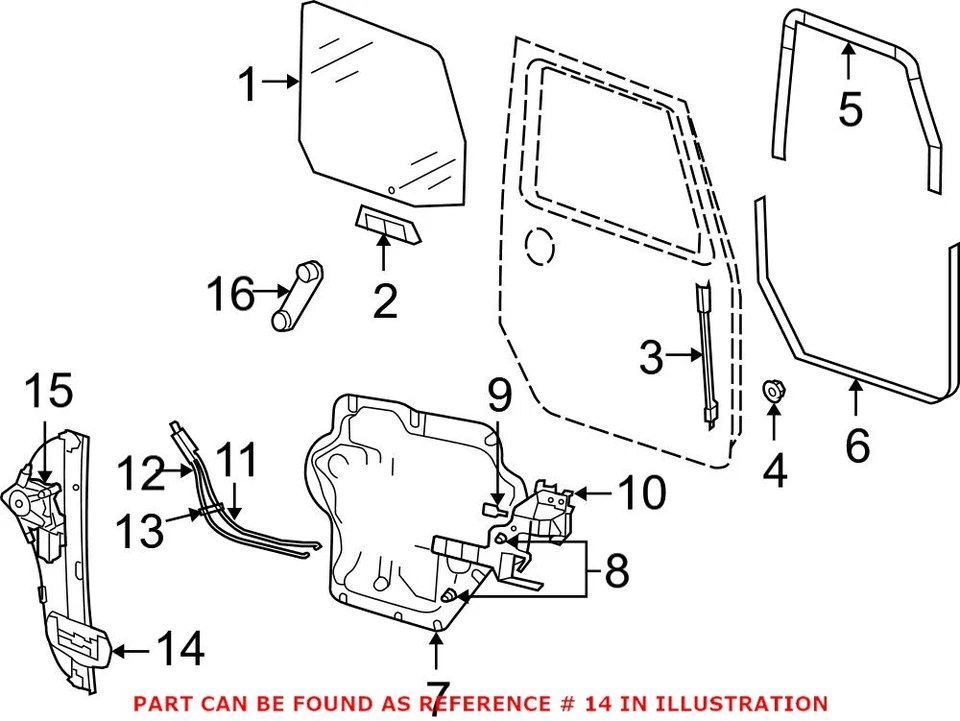 1
5
2
16
3
4
6
15
9
12
11
10
13
8
14
7
PART CAN BE FOUND AS REFERENCE # 14 IN ILLUSTRATION