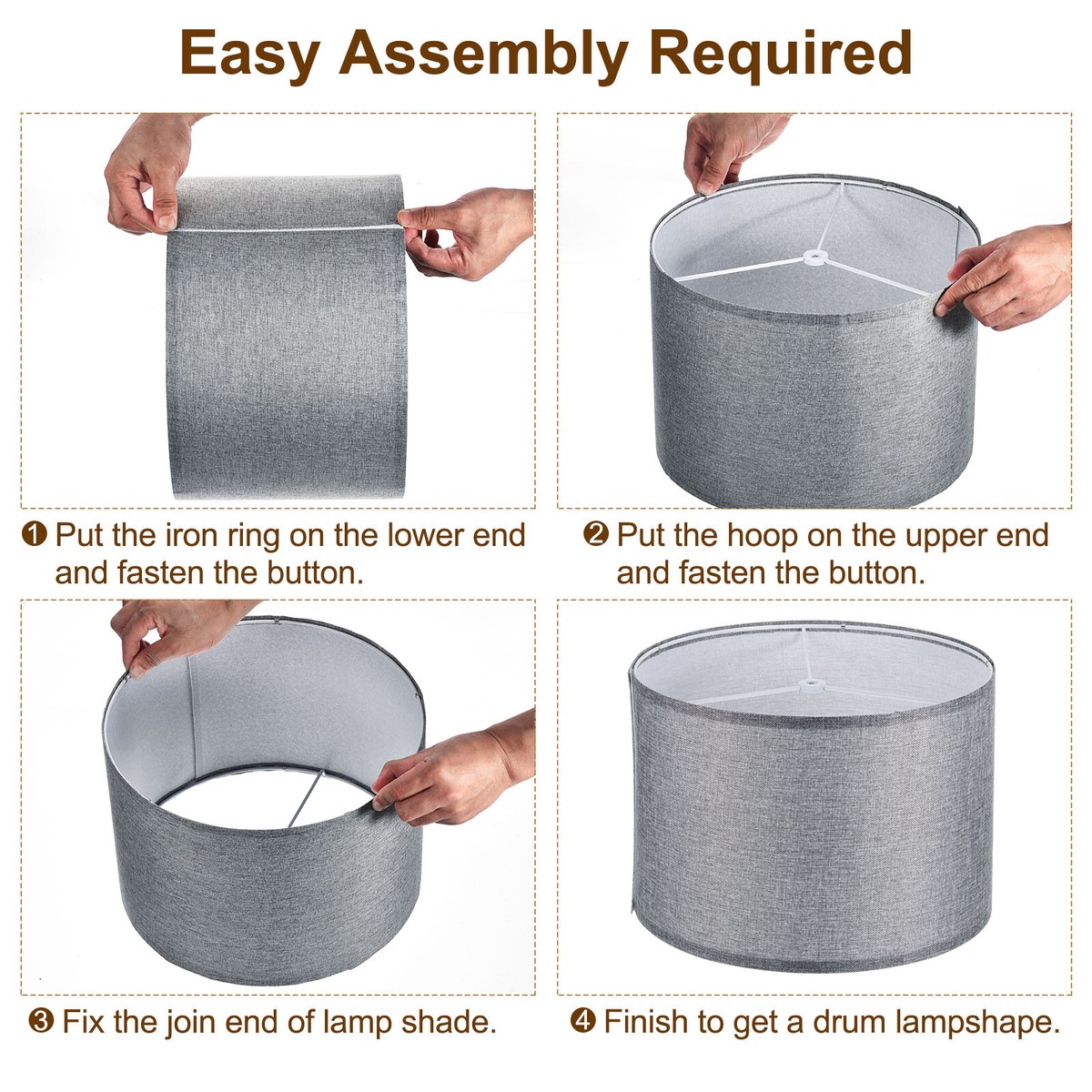 Easy Assembly Required

❶ Put the iron ring on the lower end and fasten the button.

❷ Put the hoop on the upper end and fasten the button.

❸ Fix the join end of lamp shade.

❹ Finish to get a drum lampshape.