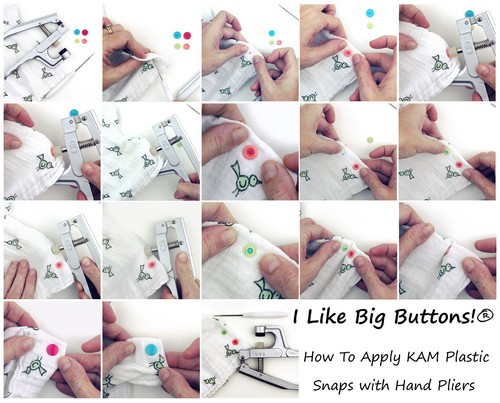 I Like Big Buttons!®

How To Apply KAM Plastic Snaps with Hand Pliers