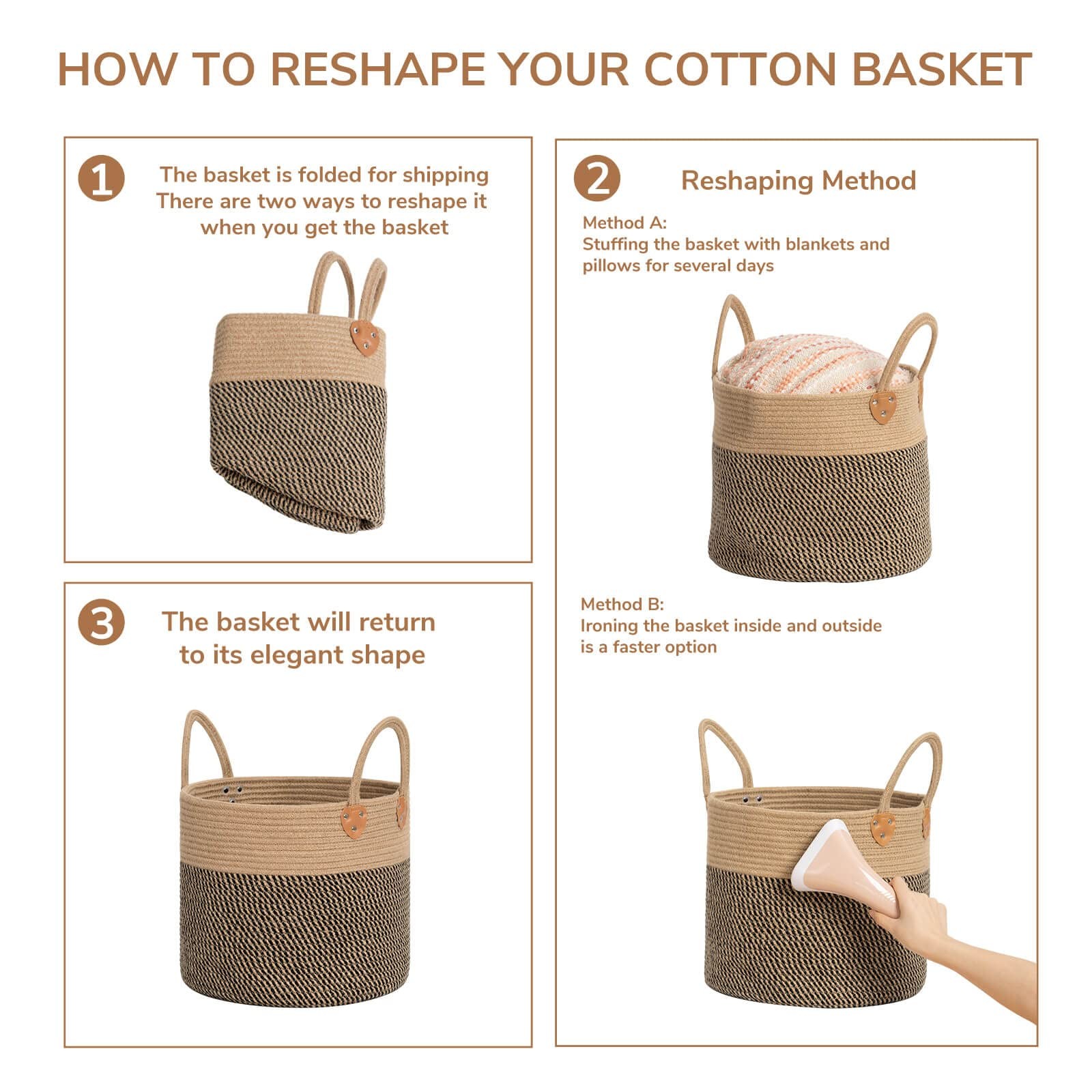 HOW TO RESHAPE YOUR COTTON BASKET

1 The basket is folded for shipping
There are two ways to reshape it when you get the basket

2 Reshaping Method

Method A:
Stuffing the basket with blankets and pillows for several days

Method B:
Ironing the basket inside and outside is a faster option

3 The basket will return to its elegant shape