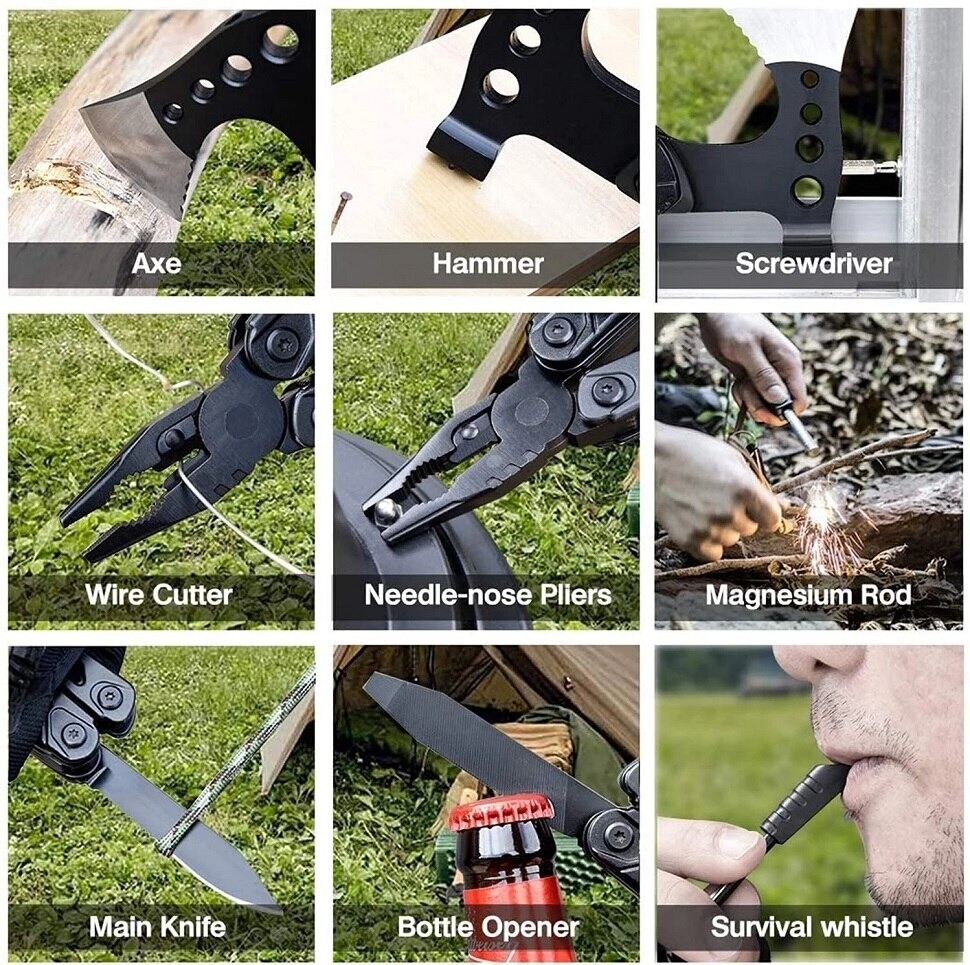 Axe

Hammer

Screwdriver

Wire Cutter

Needle-nose Pliers

Magnesium Rod

Main Knife

Bottle Opener

Survival whistle