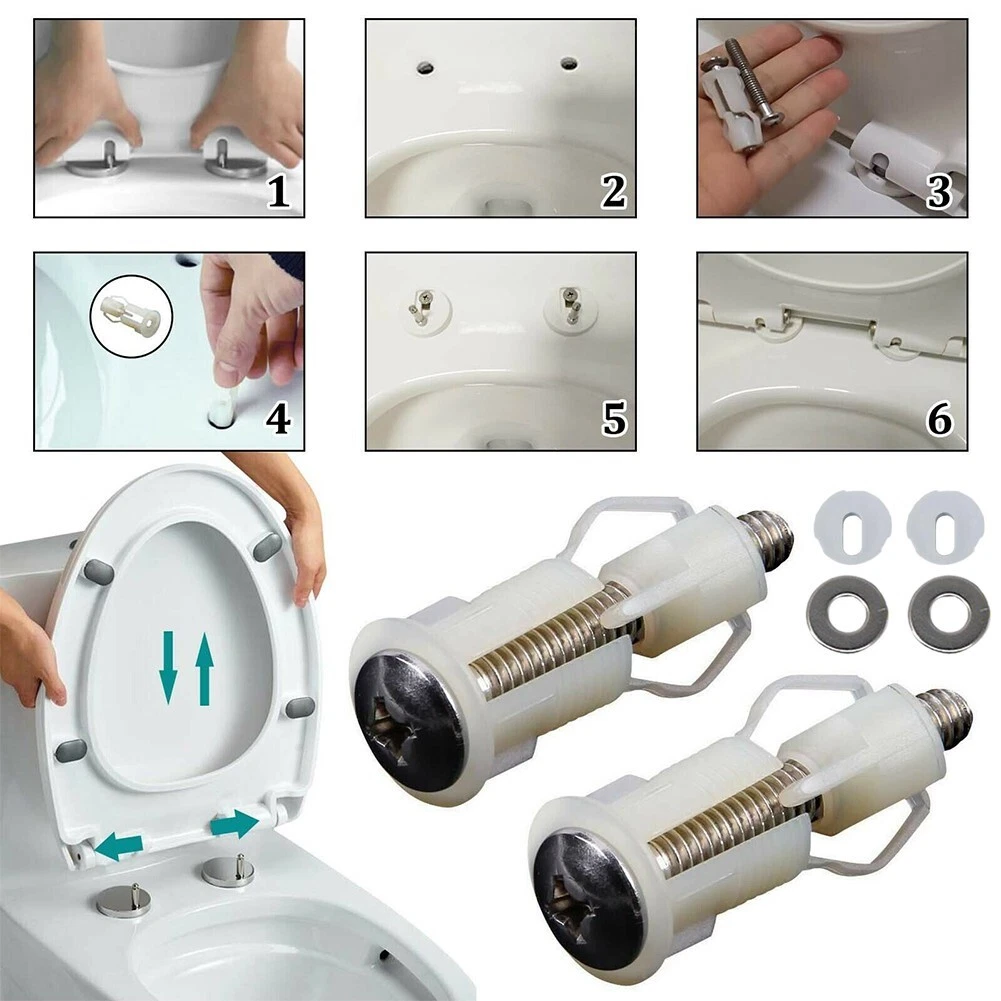 1

2

3

4

5

6