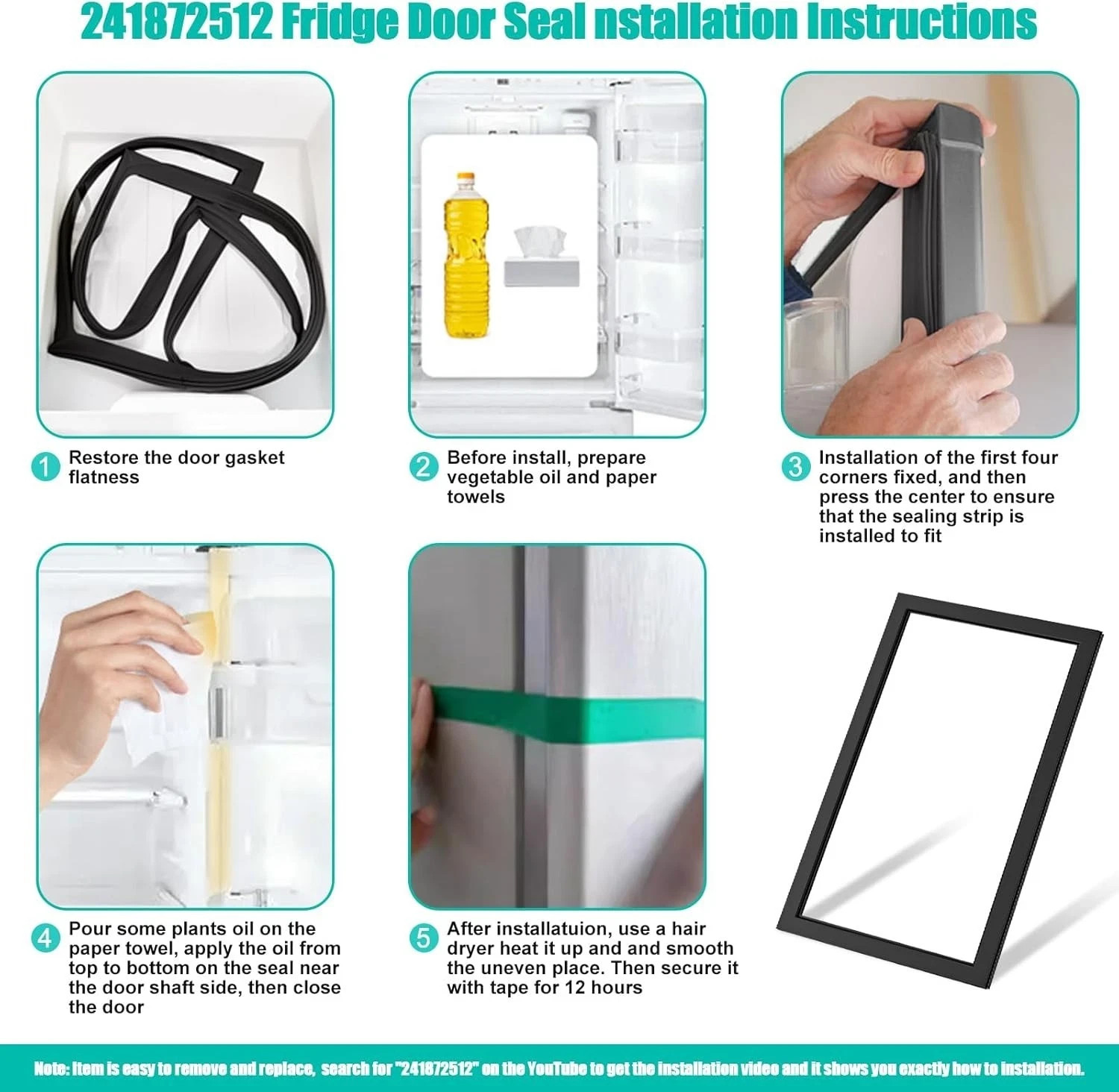 241872512 Fridge Door Seal nstallation Instructions

1 Restore the door gasket flatness

2 Before install, prepare vegetable oil and paper towels

3 Installation of the first four corners fixed, and then press the center to ensure that the sealing strip is installed to fit

4 Pour some plants oil on the paper towel, apply the oil from top to bottom on the seal near the door shaft side, then close the door

5 After installatuion, use a hair dryer heat it up and and smooth the uneven place. Then secure it with tape for 12 hours

Note: Item is easy to remove and replace, search for "241872512" on the YouTube to get the installation video and it shows you exactly how to installation.