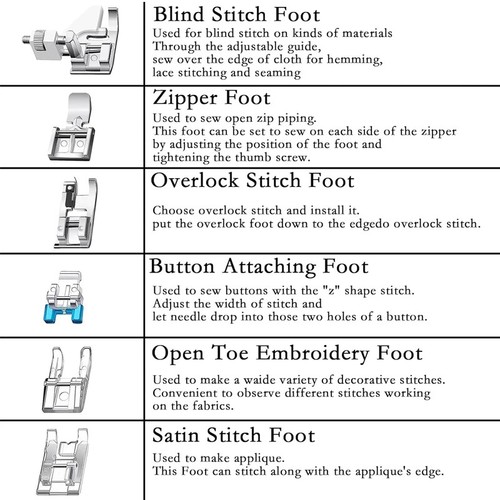 Blind Stitch Foot
Used for blind stitch on kinds of materials
Through the adjustable guide,
sew over the edge of cloth for hemming,
lace stitching and seaming

Zipper Foot
Used to sew open zip piping.
This foot can be set to sew on each side of the zipper
by adjusting the position of the foot and
tightening the thumb screw.

Overlock Stitch Foot
Choose overlock stitch and install it.
put the overlock foot down to the edgedo overlock stitch.

Button Attaching Foot
Used to sew buttons with the "z" shape stitch.
Adjust the width of stitch and
let needle drop into those two holes of a button.

Open Toe Embroidery Foot
Used to make a waide variety of decorative stitches.
Convenient to observe different stitches working
on the fabrics.

Satin Stitch Foot
Used to make applique.
This Foot can stitch along with the applique's edge.