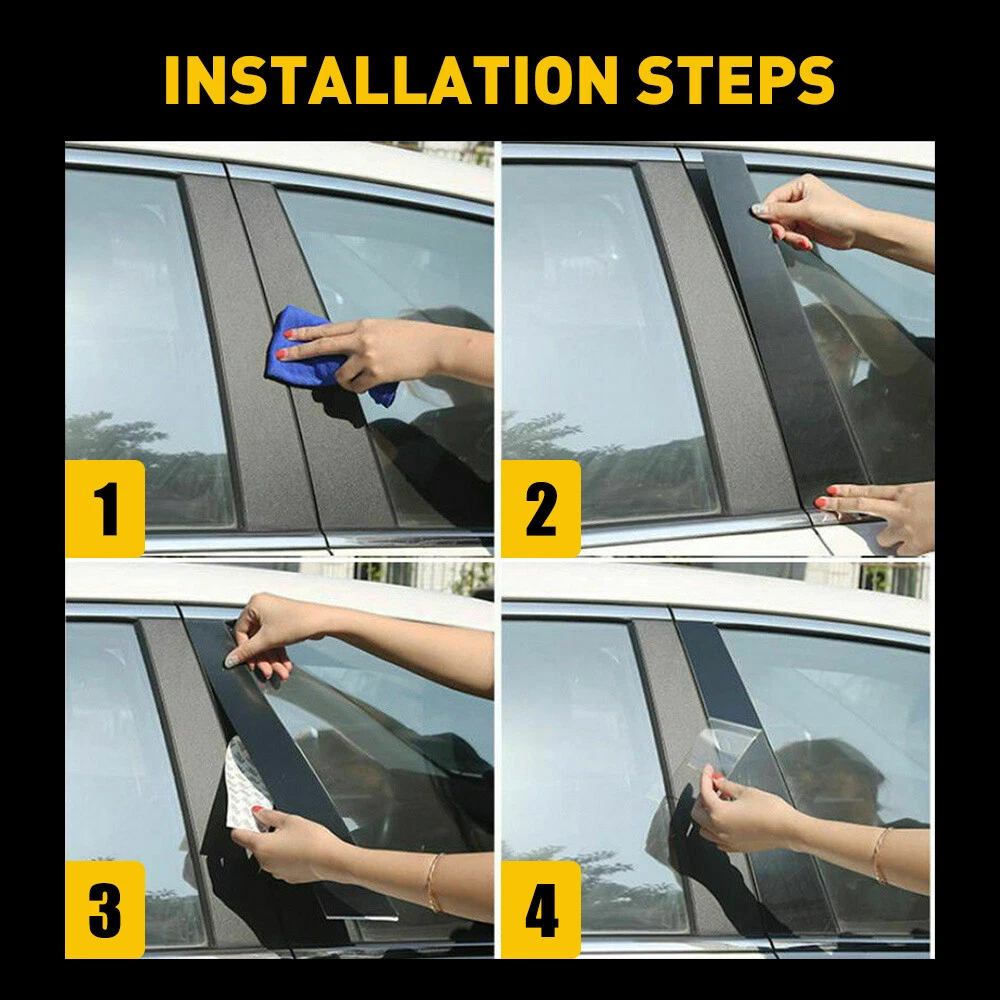 INSTALLATION STEPS

1

2

3

4