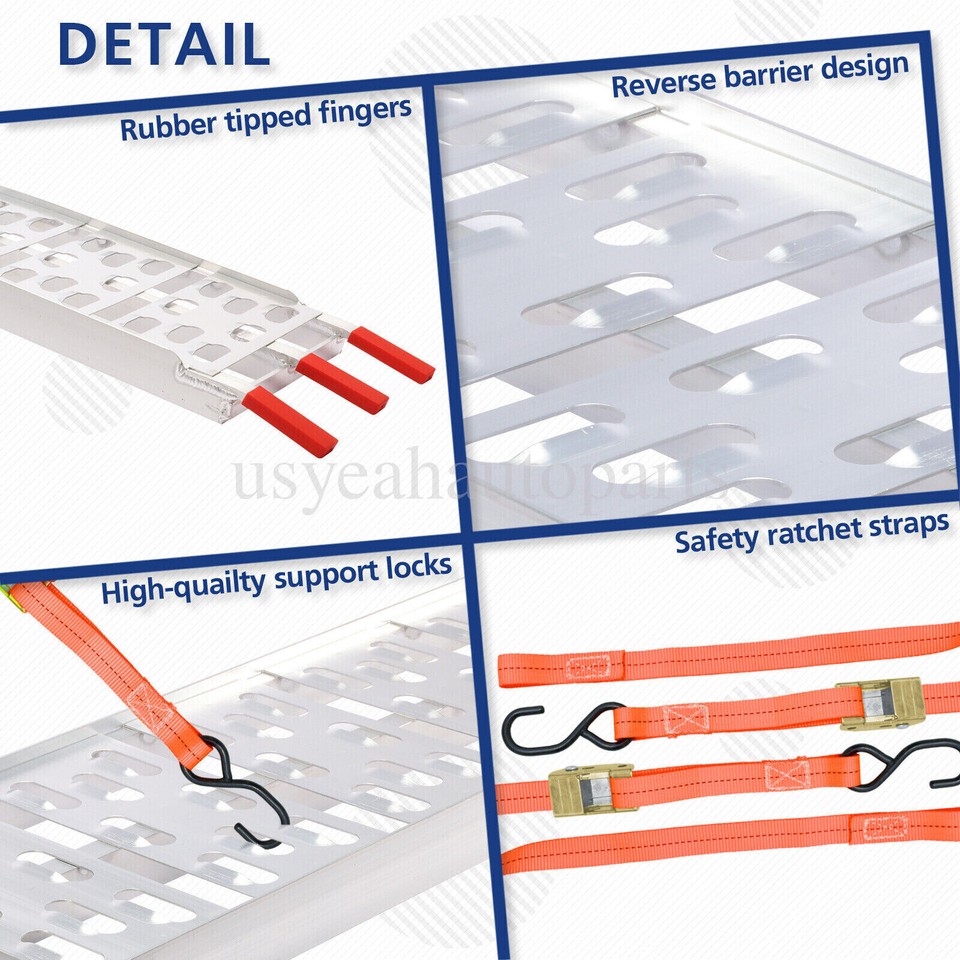 DETAIL

Rubber tipped fingers

Reverse barrier design

usyeahautoparts

High-quailty support locks

Safety ratchet straps