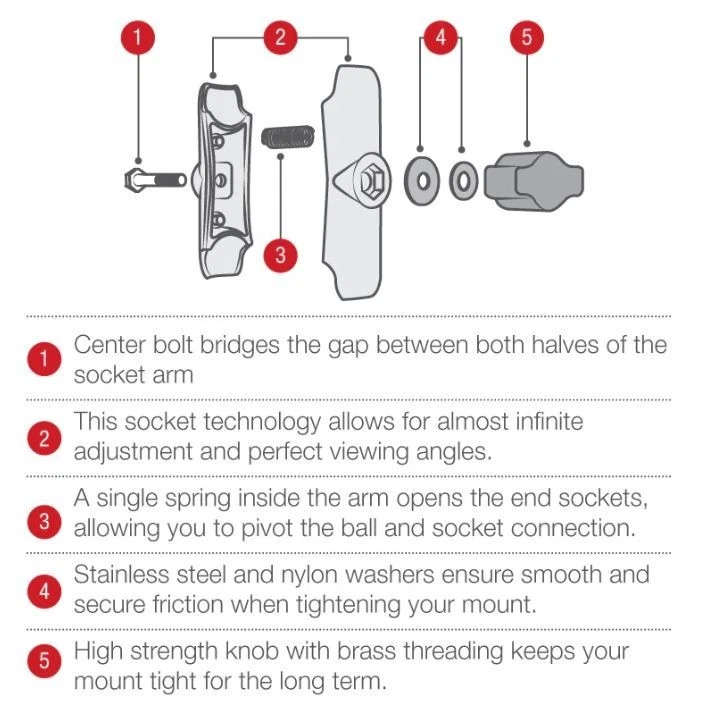 1 2 4 5

3

1 Center bolt bridges the gap between both halves of the socket arm

2 This socket technology allows for almost infinite adjustment and perfect viewing angles.

3 A single spring inside the arm opens the end sockets, allowing you to pivot the ball and socket connection.

4 Stainless steel and nylon washers ensure smooth and secure friction when tightening your mount.

5 High strength knob with brass threading keeps your mount tight for the long term.