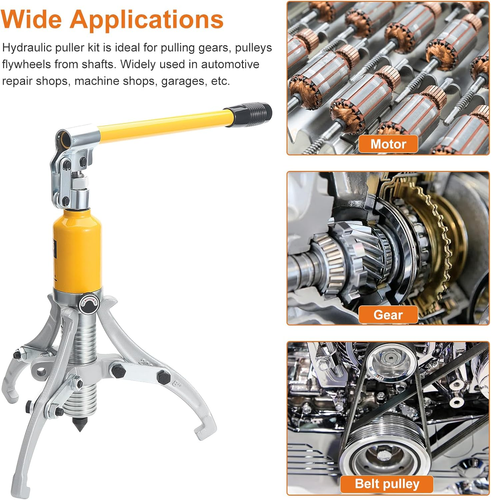 Wide Applications

Hydraulic puller kit is ideal for pulling gears, pulleys flywheels from shafts. Widely used in automotive repair shops, machine shops, garages, etc.

Motor

Gear

Belt pulley