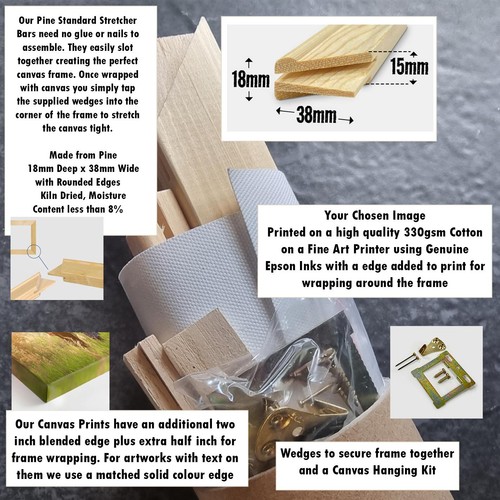 Our Pine Standard Stretcher Bars need no glue or nails to assemble. They easily slot together creating the perfect canvas frame. Once wrapped with canvas you simply tap the supplied wedges into the corner of the frame to stretch the canvas tight.

Made from Pine
18mm Deep x 38mm Wide
with Rounded Edges
Kiln Dried, Moisture
Content less than 8%

18mm
15mm
38mm

Your Chosen Image
Printed on a high quality 330gsm Cotton on a Fine Art Printer using Genuine Epson Inks with a edge added to print for wrapping around the frame

Our Canvas Prints have an additional two inch blended edge plus extra half inch for frame wrapping. For artworks with text on them we use a matched solid colour edge

Wedges to secure frame together and a Canvas Hanging Kit