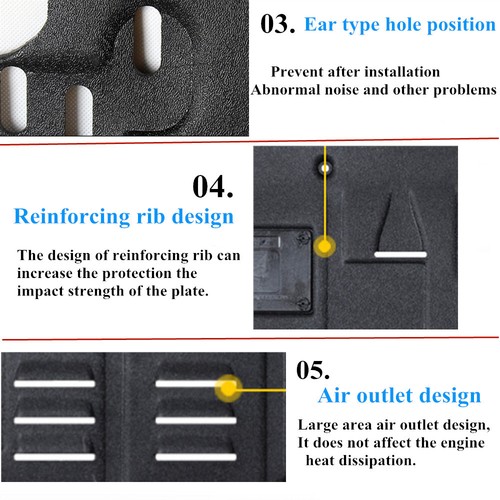 03. Ear type hole position

Prevent after installation
Abnormal noise and other problems

04.

Reinforcing rib design

The design of reinforcing rib can increase the protection the impact strength of the plate.

05.

Air outlet design

Large area air outlet design,
It does not affect the engine heat dissipation.