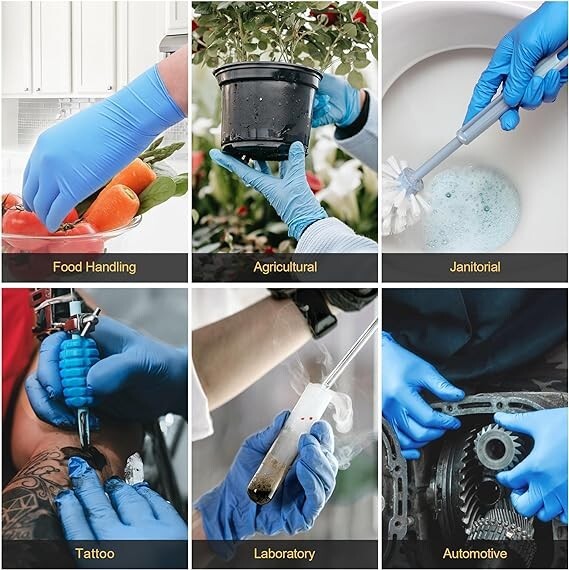 Food Handling

Agricultural

Janitorial

Tattoo

Laboratory

Automotive