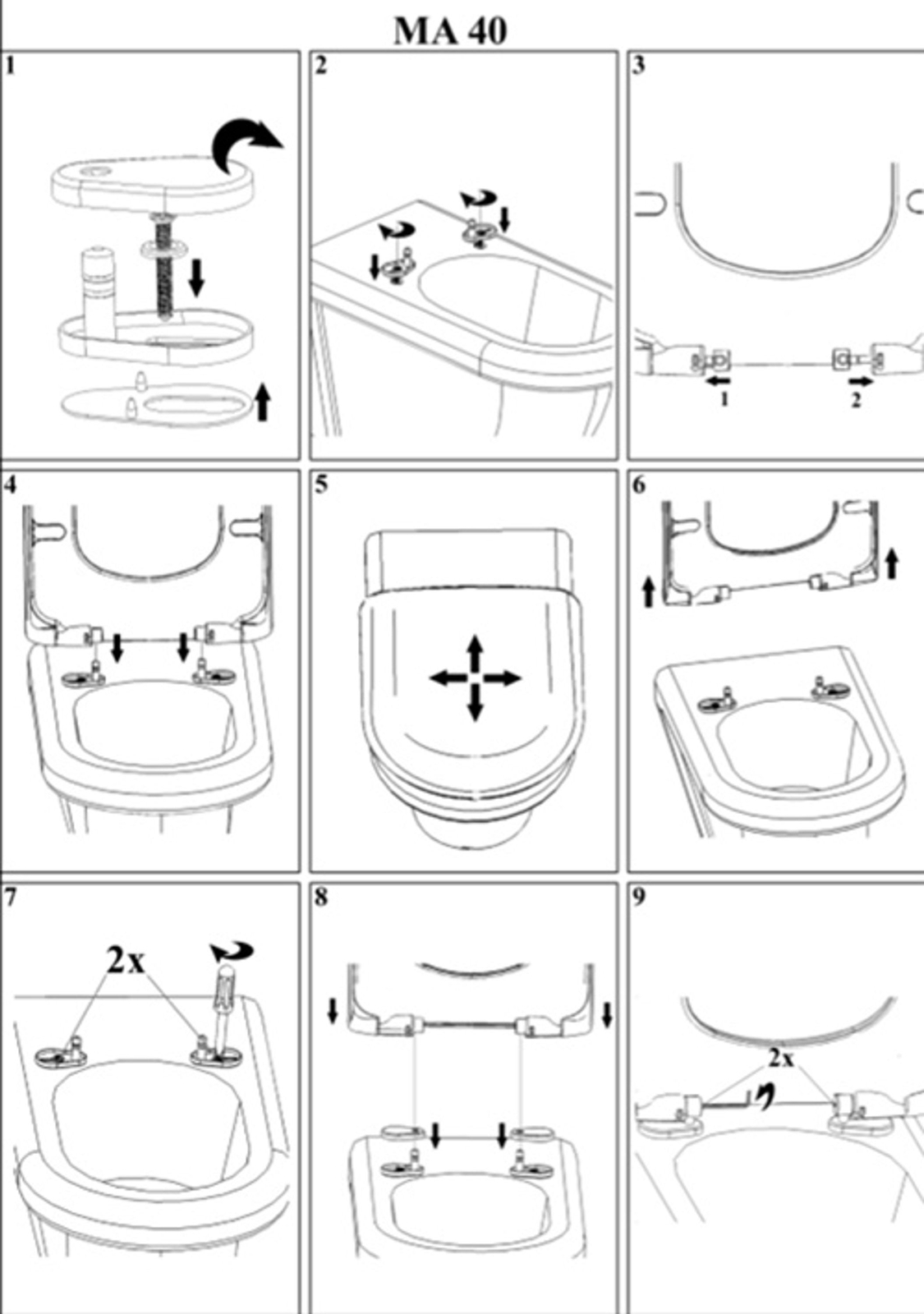 MA 40

1

2

3

1

2

4

5

6

7

2x

8

9

2x