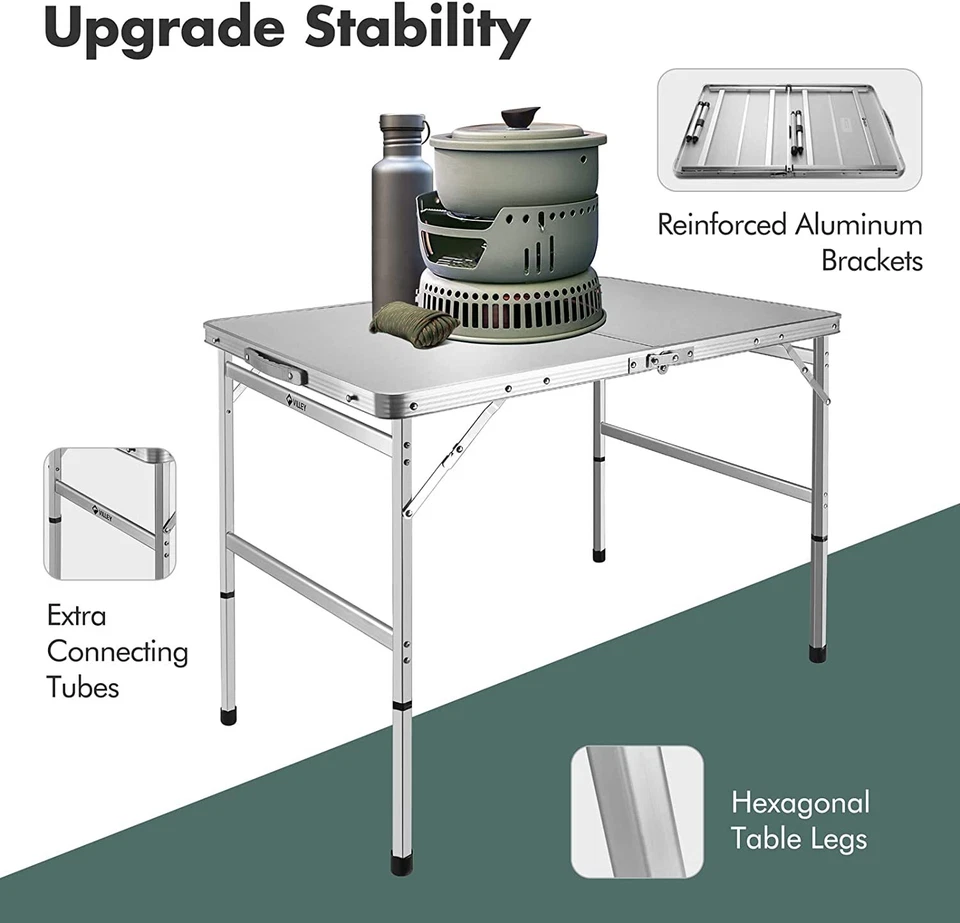 Upgrade Stability

Reinforced Aluminum Brackets

VILLEY

VILLEY

Extra Connecting Tubes

Hexagonal Table Legs