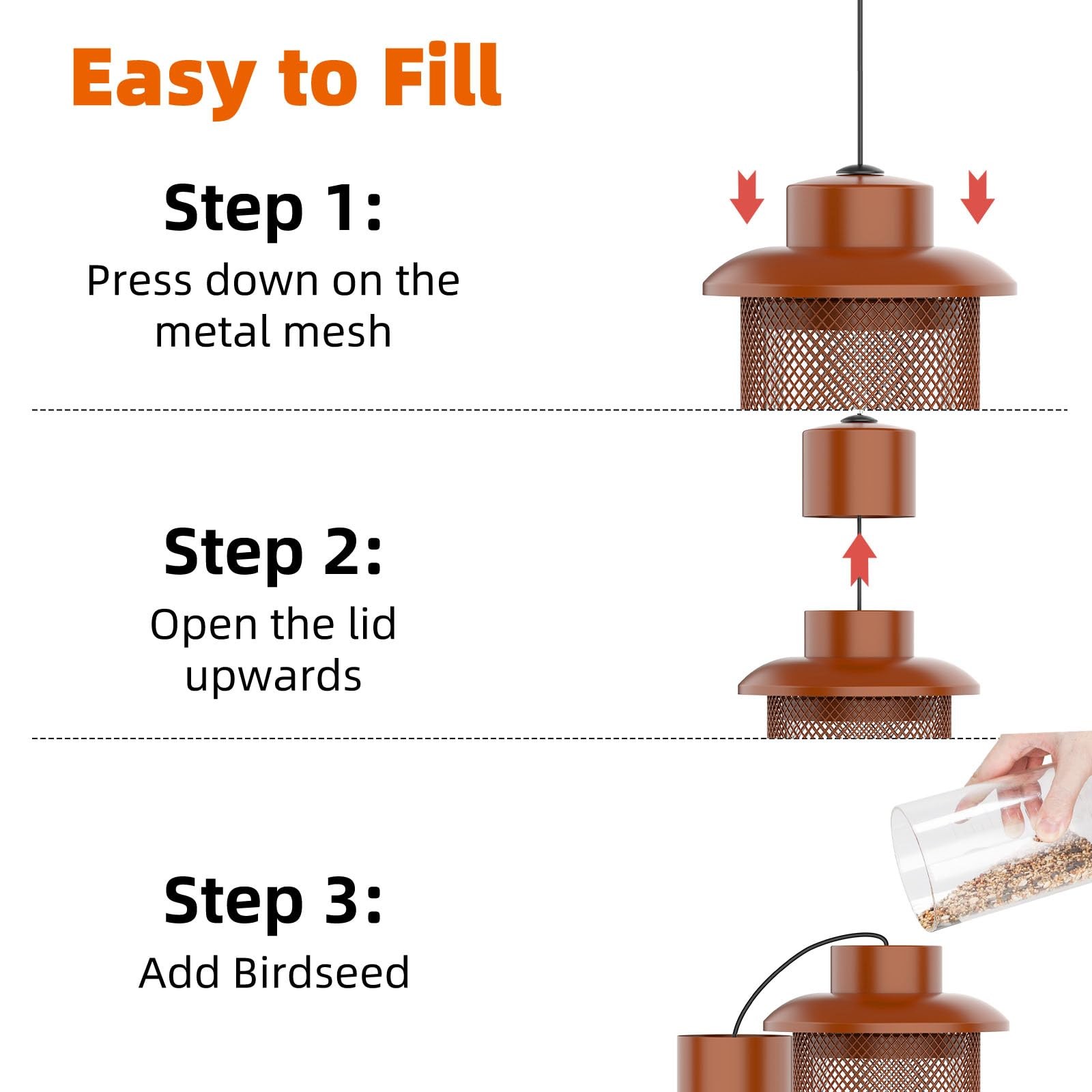 Easy to Fill

Step 1:
Press down on the metal mesh

Step 2:
Open the lid upwards

Step 3:
Add Birdseed