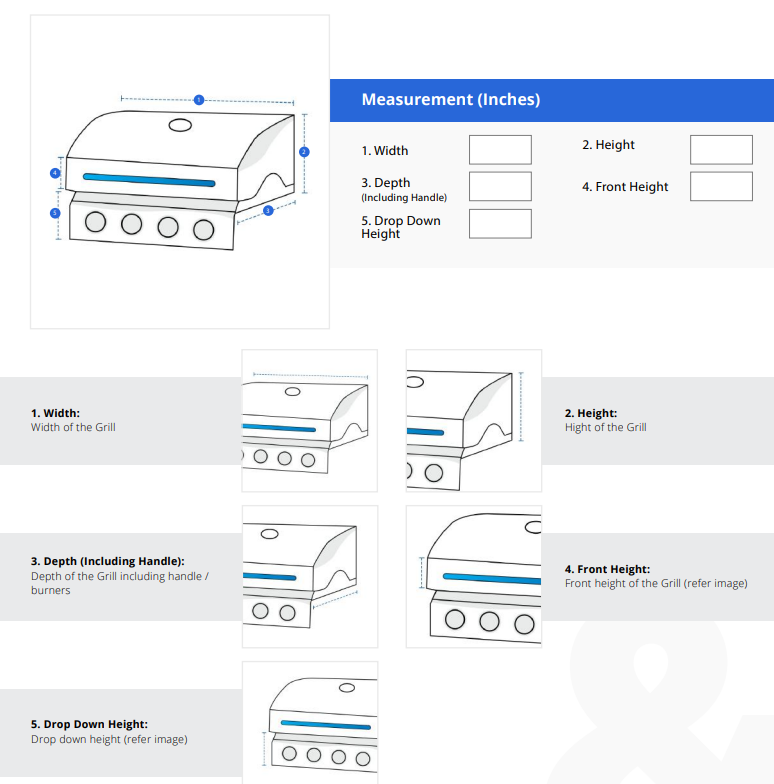 1
2
3
4
5

Measurement (Inches)

1. Width

2. Height

3. Depth
(Including Handle)

4. Front Height

5. Drop Down Height

1. Width:
Width of the Grill

2. Height:
Hight of the Grill

3. Depth (Including Handle):
Depth of the Grill including handle / burners

4. Front Height:
Front height of the Grill (refer image)

5. Drop Down Height:
Drop down height (refer image)