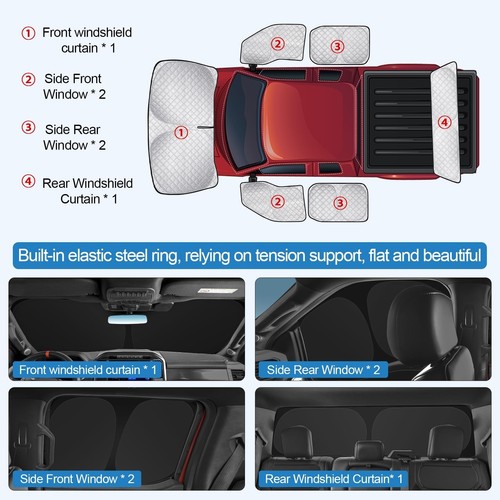 ① Front windshield curtain * 1

② Side Front Window * 2

③ Side Rear Window * 2

④ Rear Windshield Curtain * 1

②

③

①

④

②

③

Built-in elastic steel ring, relying on tension support, flat and beautiful

Front windshield curtain * 1

Side Rear Window * 2

Side Front Window * 2

Rear Windshield Curtain* 1