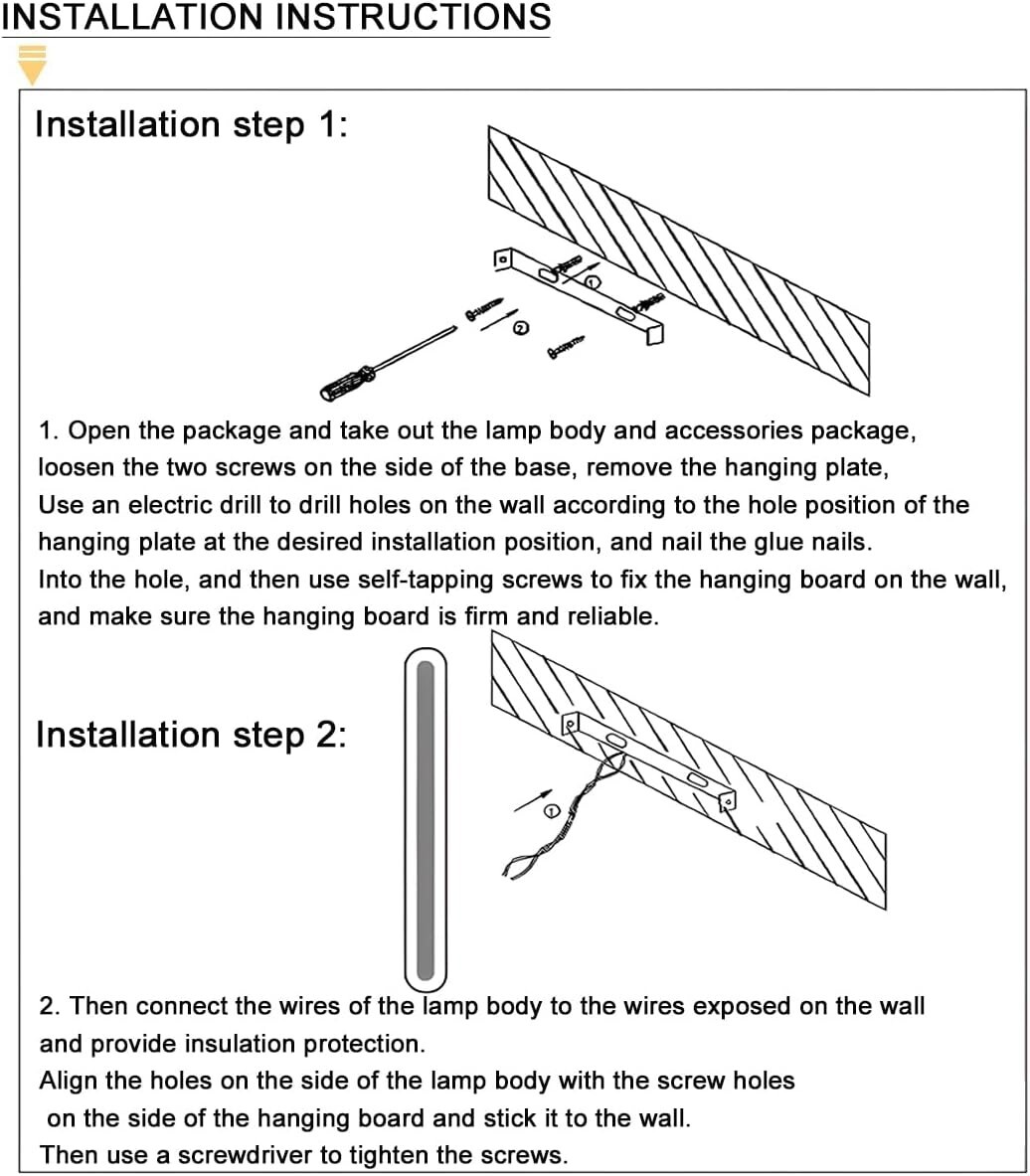 INSTALLATION INSTRUCTIONS

Installation step 1:

①

②

1. Open the package and take out the lamp body and accessories package, loosen the two screws on the side of the base, remove the hanging plate,
Use an electric drill to drill holes on the wall according to the hole position of the hanging plate at the desired installation position, and nail the glue nails.
Into the hole, and then use self-tapping screws to fix the hanging board on the wall, and make sure the hanging board is firm and reliable.

Installation step 2:

①

2. Then connect the wires of the lamp body to the wires exposed on the wall and provide insulation protection.
Align the holes on the side of the lamp body with the screw holes on the side of the hanging board and stick it to the wall.
Then use a screwdriver to tighten the screws.