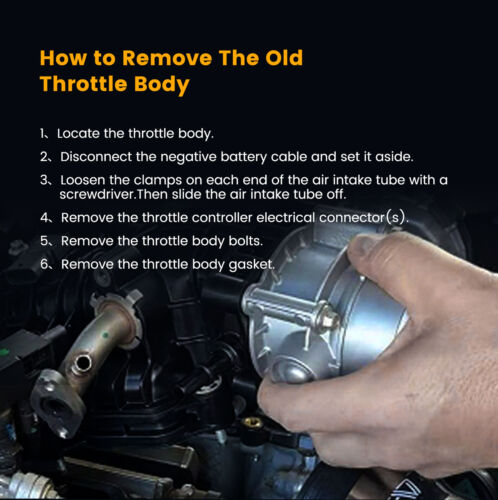 How to Remove The Old Throttle Body

1、Locate the throttle body.

2、Disconnect the negative battery cable and set it aside.

3、Loosen the clamps on each end of the air intake tube with a screwdriver.Then slide the air intake tube off.

4、Remove the throttle controller electrical connector(s).

5、Remove the throttle body bolts.

6、Remove the throttle body gasket.