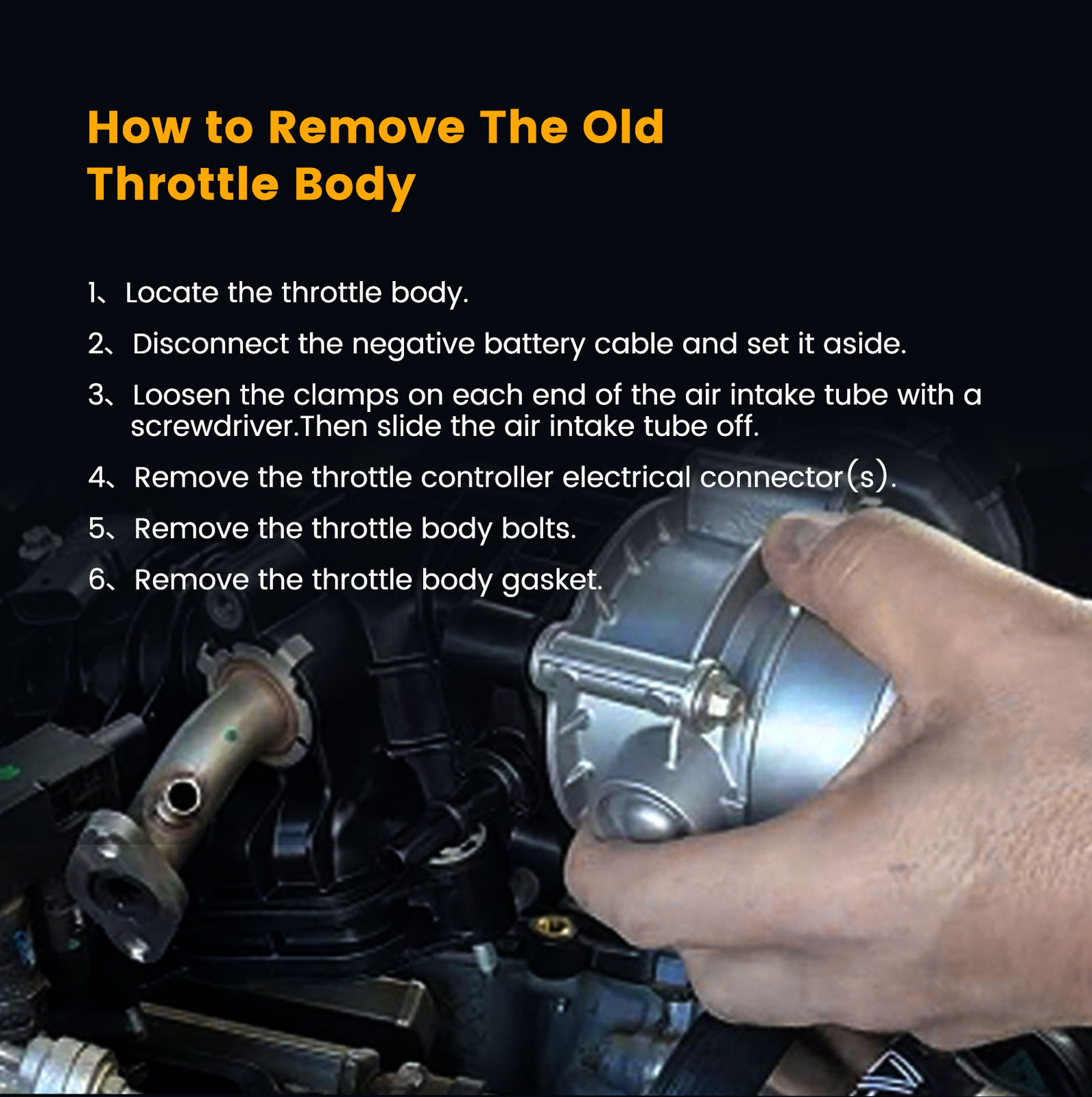 How to Remove The Old Throttle Body

1、Locate the throttle body.

2、Disconnect the negative battery cable and set it aside.

3、Loosen the clamps on each end of the air intake tube with a screwdriver.Then slide the air intake tube off.

4、Remove the throttle controller electrical connector(s).

5、Remove the throttle body bolts.

6、Remove the throttle body gasket.