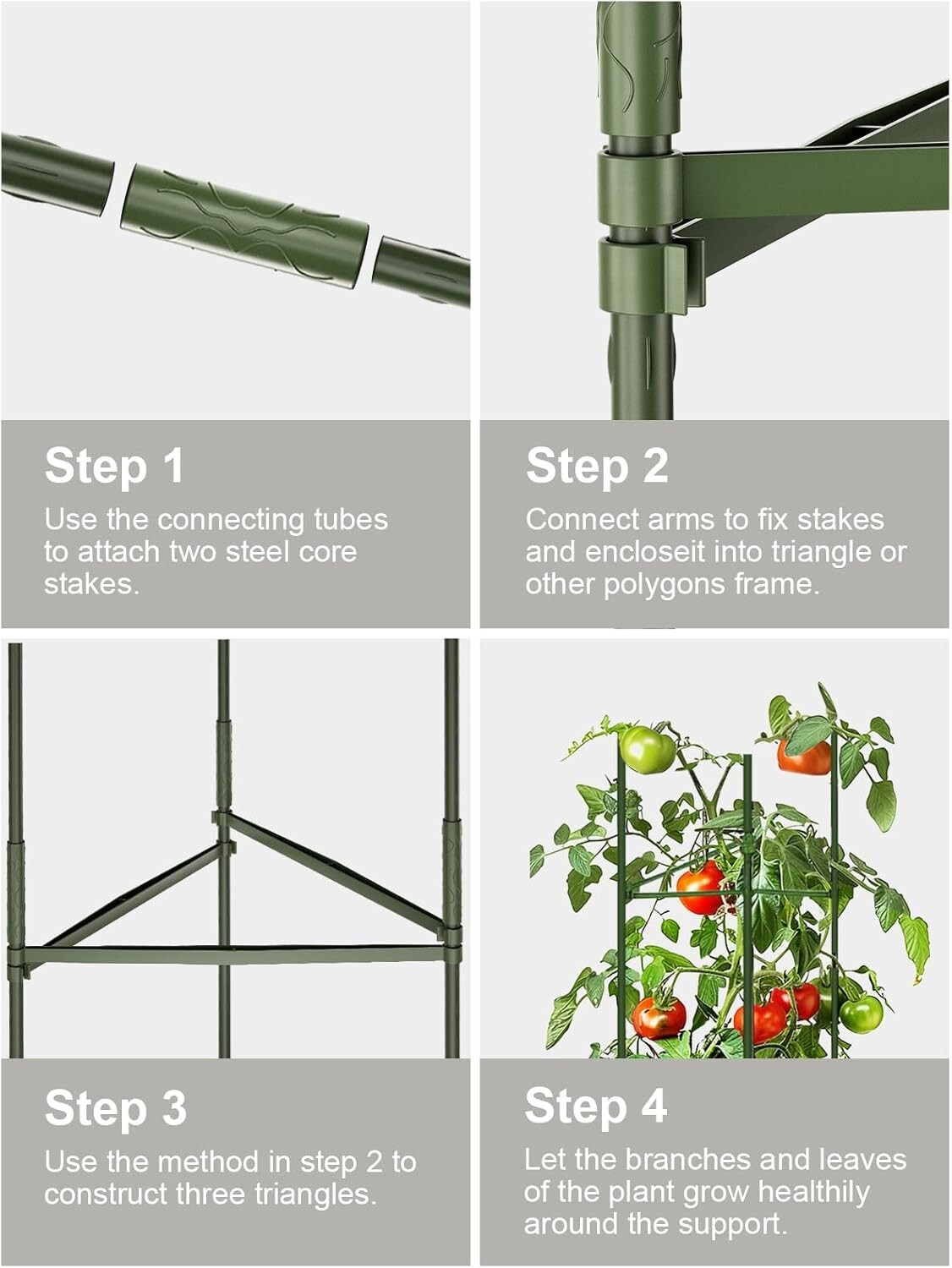 Step 1

Use the connecting tubes to attach two steel core stakes.

Step 2

Connect arms to fix stakes and encloseit into triangle or other polygons frame.

Step 3

Use the method in step 2 to construct three triangles.

Step 4

Let the branches and leaves of the plant grow healthily around the support.