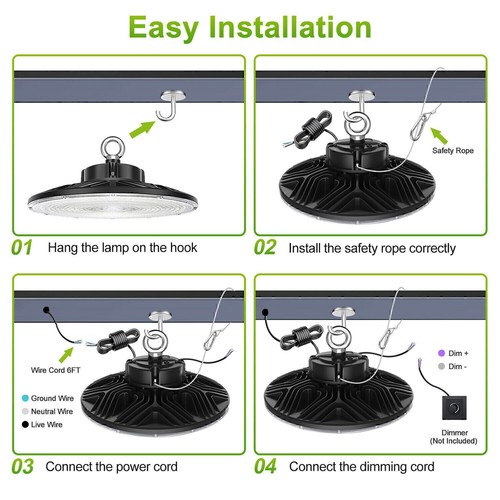 Easy Installation

01 Hang the lamp on the hook

Safety Rope

02 Install the safety rope correctly

Wire Cord 6FT

Ground Wire
Neutral Wire
Live Wire

03 Connect the power cord

Dim +
Dim -

Dimmer
(Not Included)

04 Connect the dimming cord