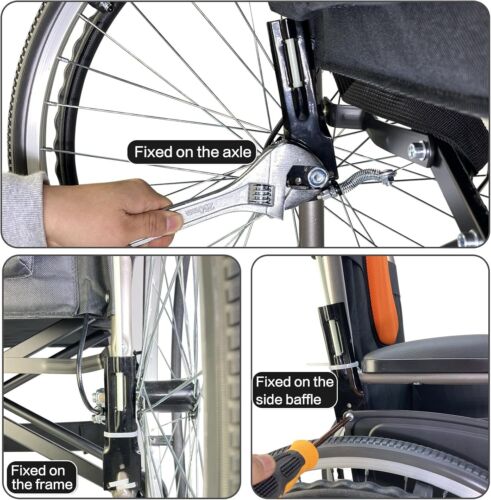 Fixed on the axle

Fixed on the frame

Fixed on the side baffle