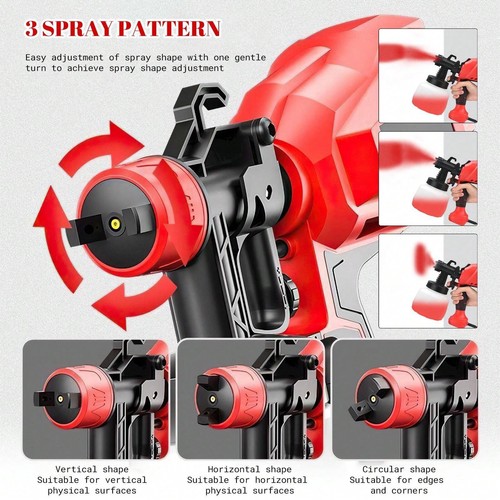 3 SPRAY PATTERN

Easy adjustment of spray shape with one gentle turn to achieve spray shape adjustment

Vertical shape
Suitable for vertical physical surfaces

Horizontal shape
Suitable for horizontal physical surfaces

Circular shape
Suitable for edges and corners