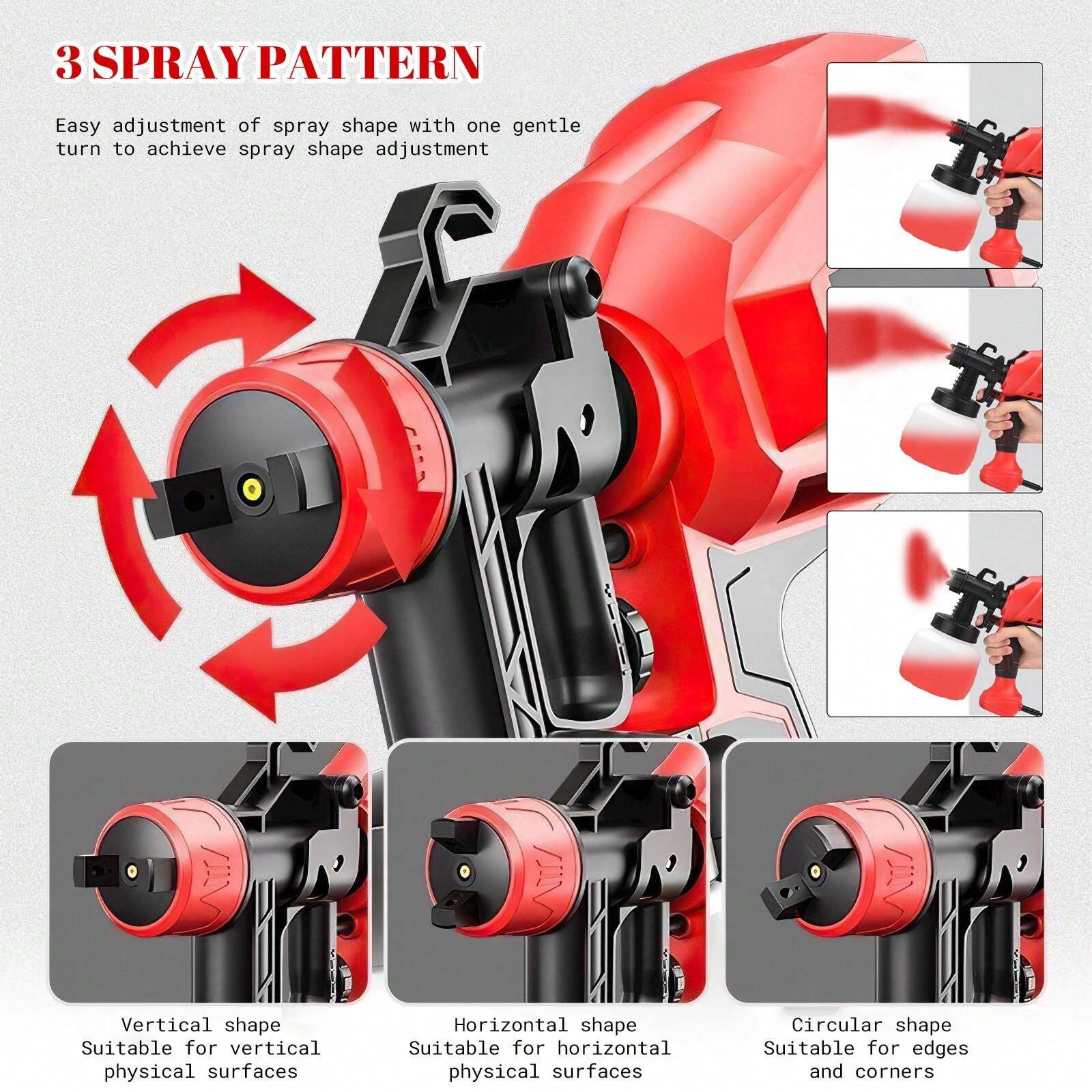 3 SPRAY PATTERN

Easy adjustment of spray shape with one gentle turn to achieve spray shape adjustment

Vertical shape
Suitable for vertical physical surfaces

Horizontal shape
Suitable for horizontal physical surfaces

Circular shape
Suitable for edges and corners