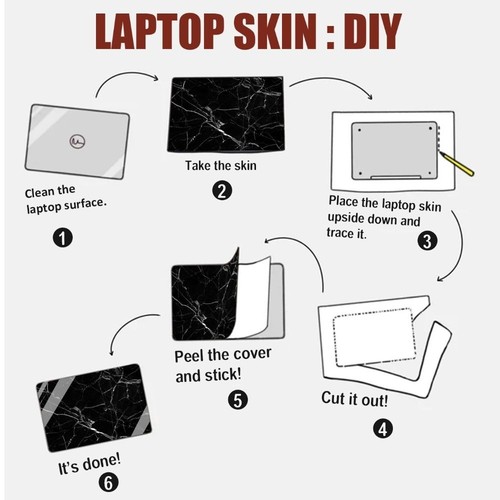 LAPTOP SKIN : DIY

Clean the laptop surface.

1

Take the skin

2

Place the laptop skin upside down and trace it.

3

Cut it out!

4

Peel the cover and stick!

5

It's done!

6