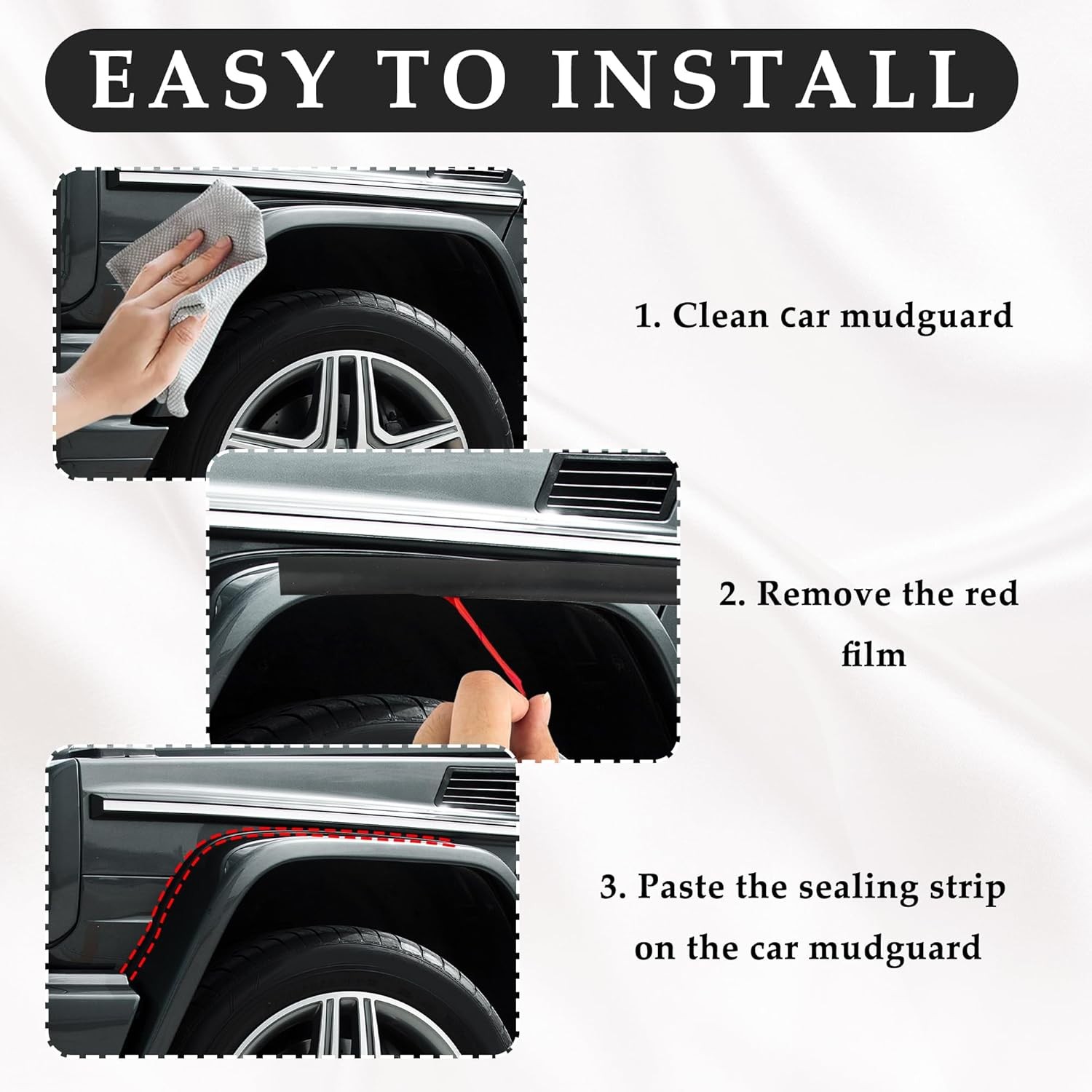 EASY TO INSTALL

1. Clean car mudguard

2. Remove the red film

3. Paste the sealing strip on the car mudguard