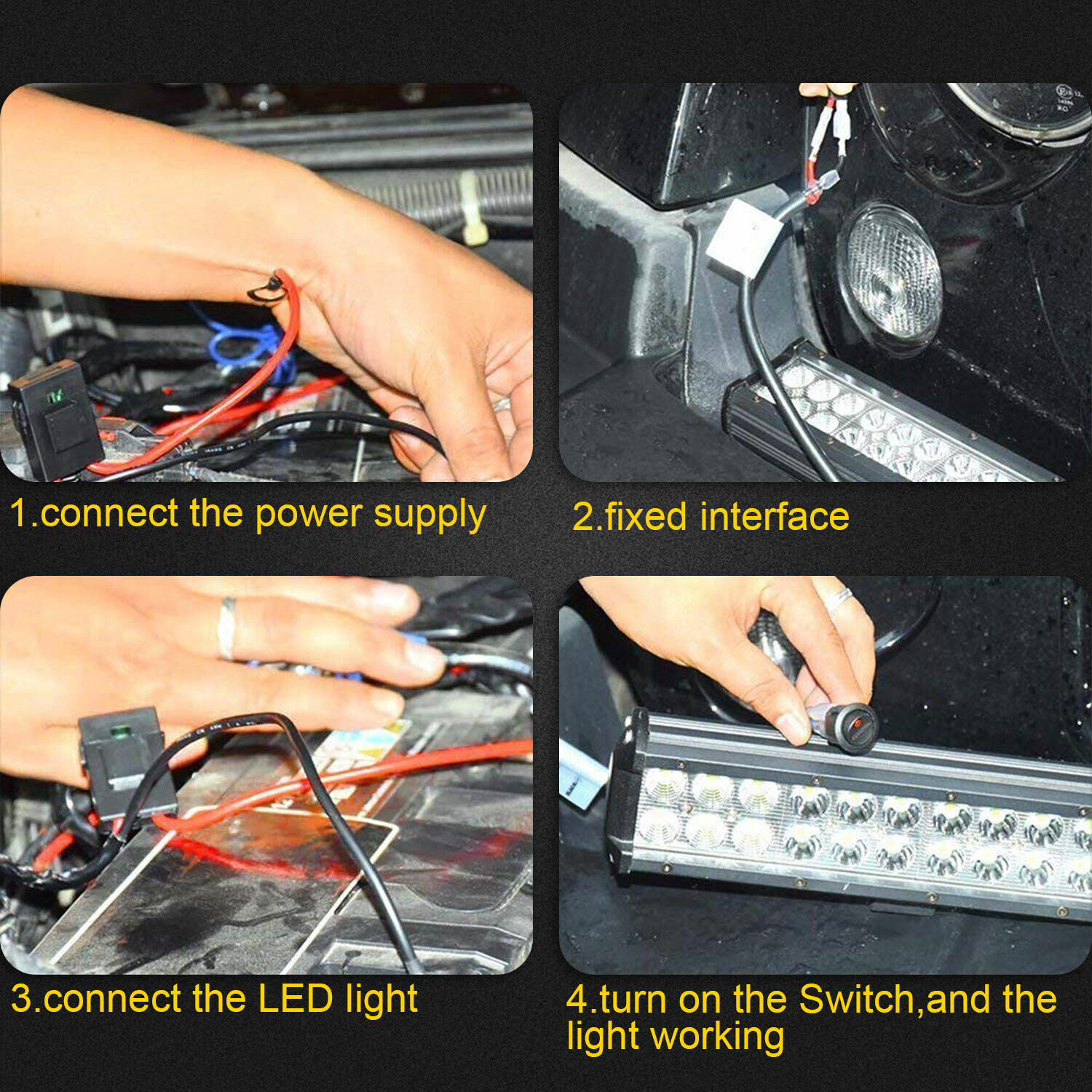 1.connect the power supply

2.fixed interface

3.connect the LED light

4.turn on the Switch,and the light working