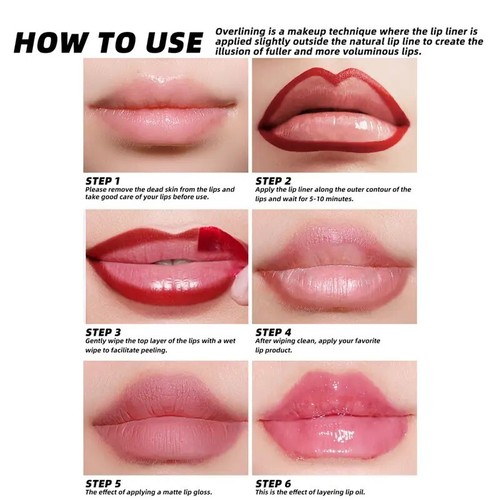 HOW TO USE

Overlining is a makeup technique where the lip liner is applied slightly outside the natural lip line to create the illusion of fuller and more voluminous lips.

STEP 1
Please remove the dead skin from the lips and take good care of your lips before use.

STEP 2
Apply the lip liner along the outer contour of the lips and wait for 5-10 minutes.

STEP 3
Gently wipe the top layer of the lips with a wet wipe to facilitate peeling.

STEP 4
After wiping clean, apply your favorite lip product.

STEP 5
The effect of applying a matte lip gloss.

STEP 6
This is the effect of layering lip oil.