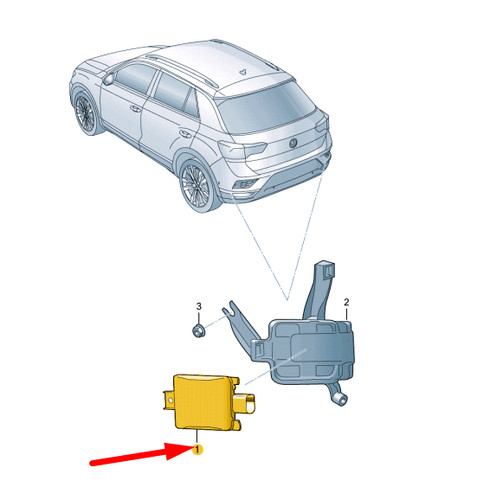 3
2
1