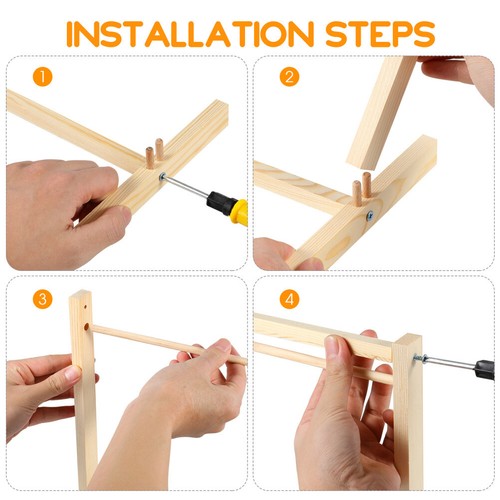 INSTALLATION STEPS

1

2

3

4