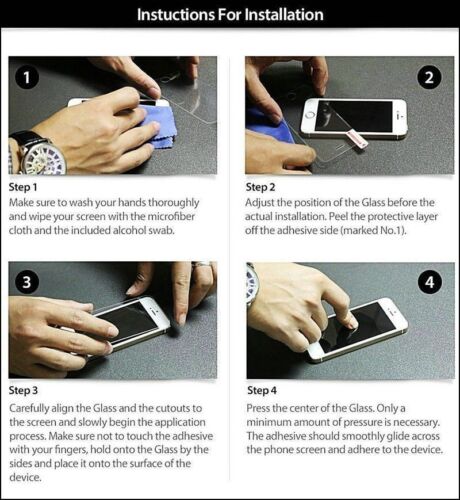 Instuctions For Installation

1

Step 1
Make sure to wash your hands thoroughly and wipe your screen with the microfiber cloth and the included alcohol swab.

2

Step 2
Adjust the position of the Glass before the actual installation. Peel the protective layer off the adhesive side (marked No.1).

3

Step 3
Carefully align the Glass and the cutouts to the screen and slowly begin the application process. Make sure not to touch the adhesive with your fingers, hold onto the Glass by the sides and place it onto the surface of the device.

4

Step 4
Press the center of the Glass. Only a minimum amount of pressure is necessary. The adhesive should smoothly glide across the phone screen and adhere to the device.