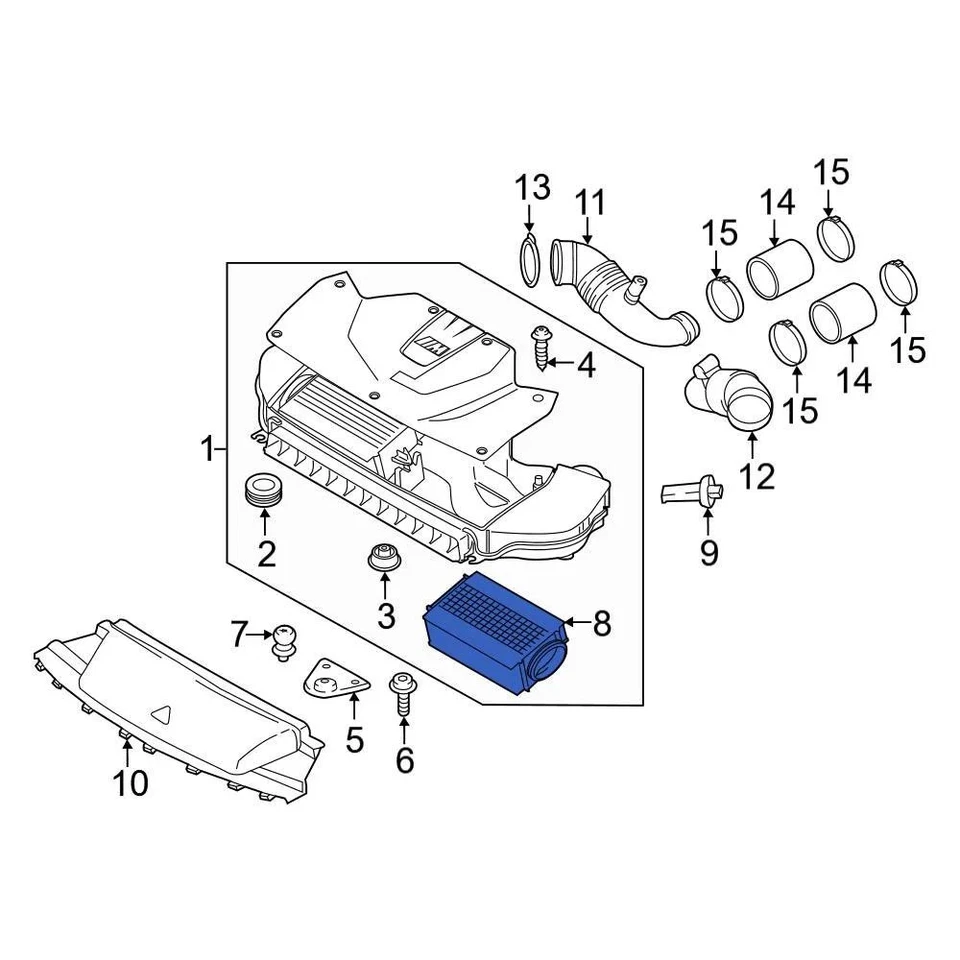 13
11
15
14
15
15
4
15
14
15
1
12
2
9
3
8
7
5
6
10