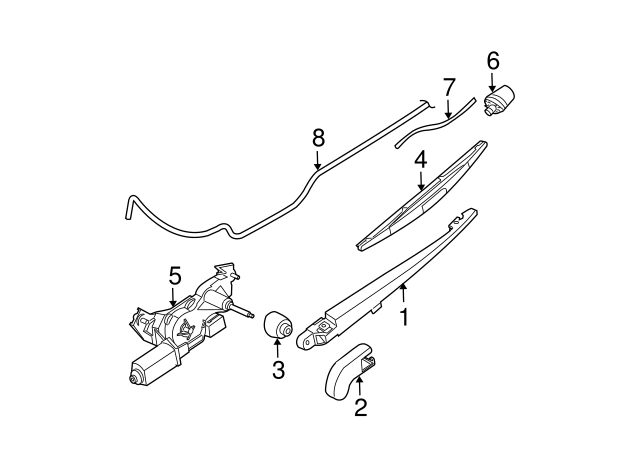 6
7
8
4
5
1
3
2