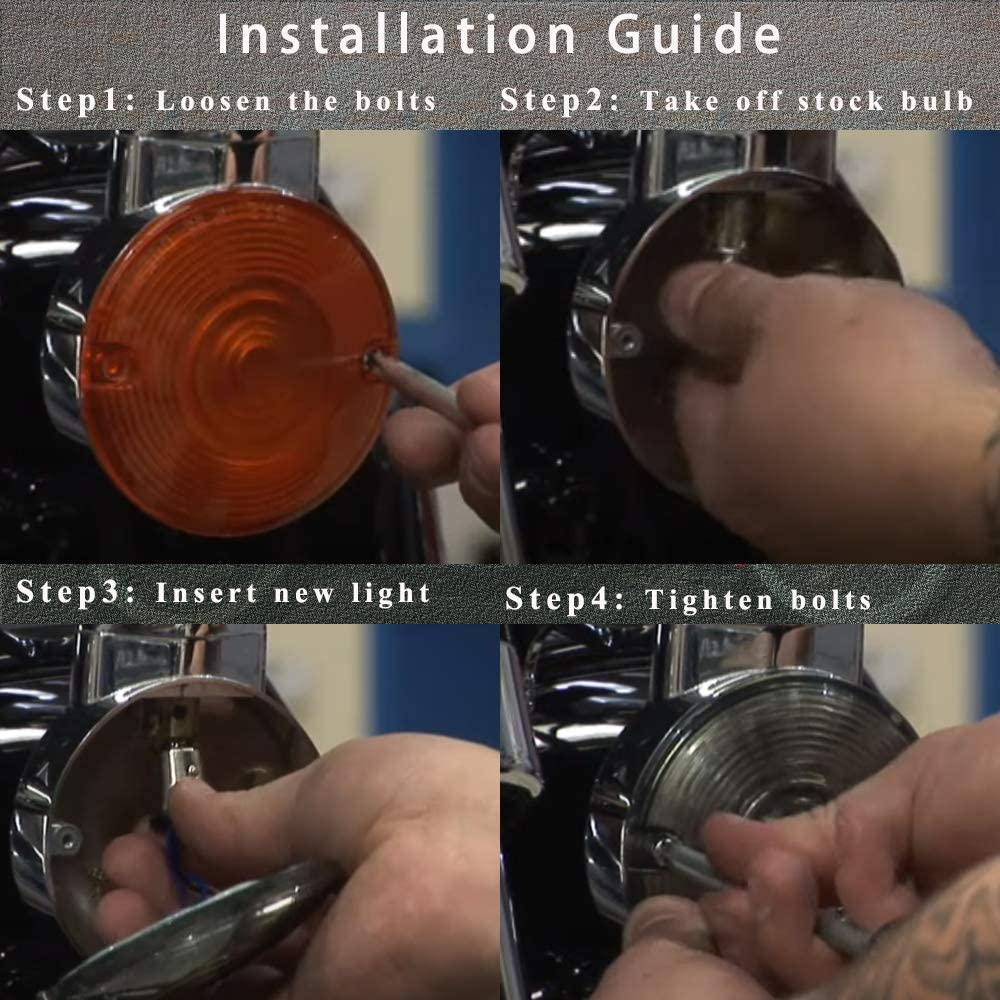 Installation Guide

Step1: Loosen the bolts

Step2: Take off stock bulb

Step3: Insert new light

Step4: Tighten bolts