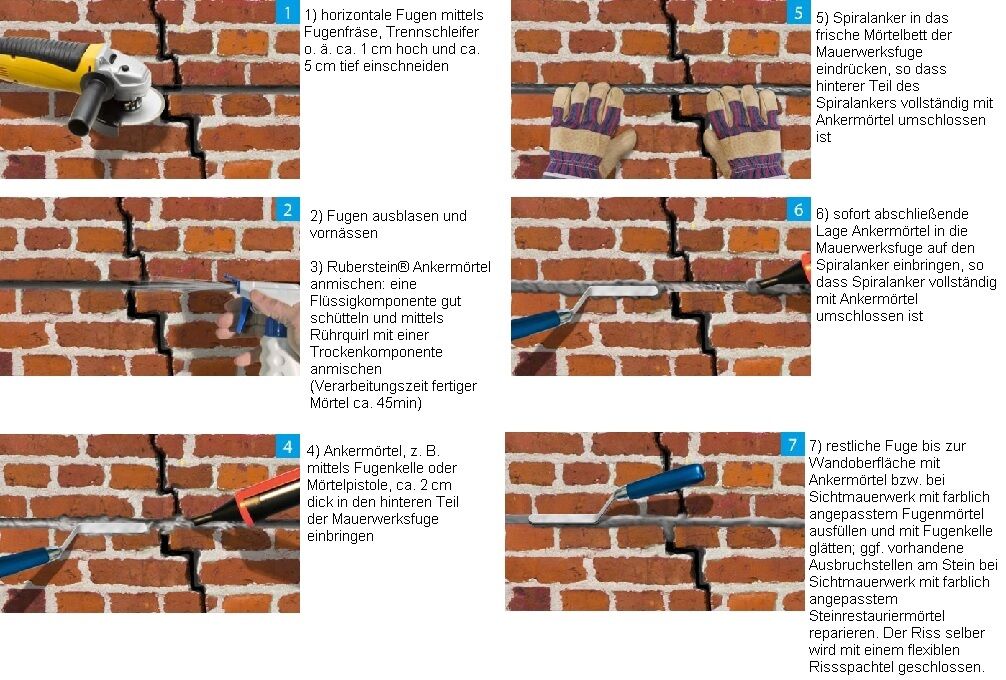 1

1) horizontale Fugen mittels Fugenfräse, Trennschleifer o. ä. ca. 1 cm hoch und ca. 5 cm tief einschneiden

2

2) Fugen ausblasen und vornässen

3) Ruberstein® Ankermörtel anmischen: eine Flüssigkomponente gut schütteln und mittels Rührquirl mit einer Trockenkomponente anmischen (Verarbeitungszeit fertiger Mörtel ca. 45min)

4

4) Ankermörtel, z. B. mittels Fugenkelle oder Mörtelpistole, ca. 2 cm dick in den hinteren Teil der Mauerwerksfuge einbringen

5

5) Spiralanker in das frische Mörtelbett der Mauerwerksfuge eindrücken, so dass hinterer Teil des Spiralankers vollständig mit Ankermörtel umschlossen ist

6

6) sofort abschließende Lage Ankermörtel in die Mauerwerksfuge auf den Spiralanker einbringen, so dass Spiralanker vollständig mit Ankermörtel umschlossen ist

7

7) restliche Fuge bis zur Wandoberfläche mit Ankermörtel bzw. bei Sichtmauerwerk mit farblich angepasstem Fugenmörtel ausfüllen und mit Fugenkelle glätten; ggf. vorhandene Ausbruchstellen am Stein bei Sichtmauerwerk mit farblich angepasstem Steinrestauriermörtel reparieren. Der Riss selber wird mit einem flexiblen Rissspachtel geschlossen.