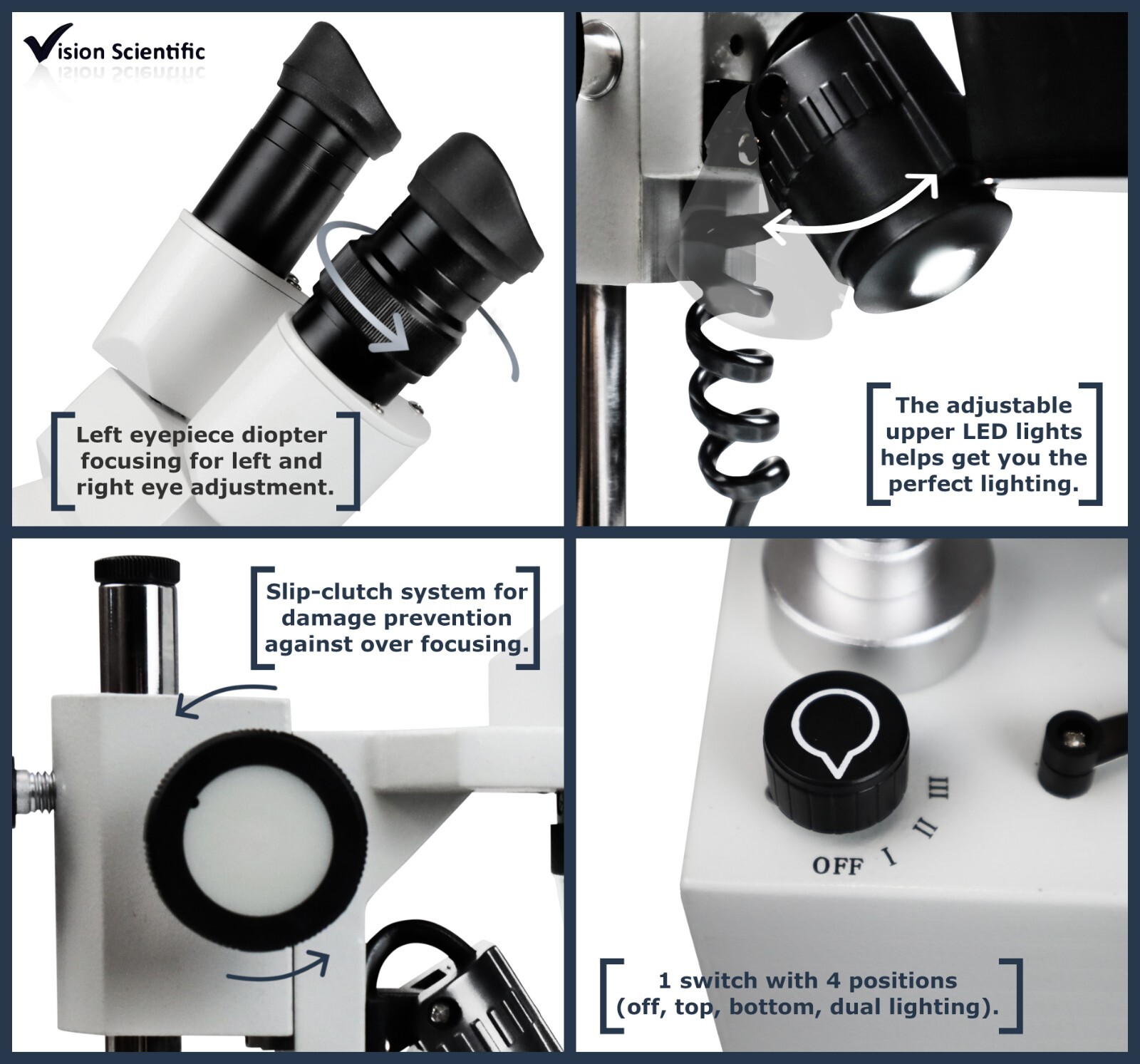 Vision Scientific

Left eyepiece diopter focusing for left and right eye adjustment.

The adjustable upper LED lights helps get you the perfect lighting.

Slip-clutch system for damage prevention against over focusing.

OFF I II III

1 switch with 4 positions (off, top, bottom, dual lighting).