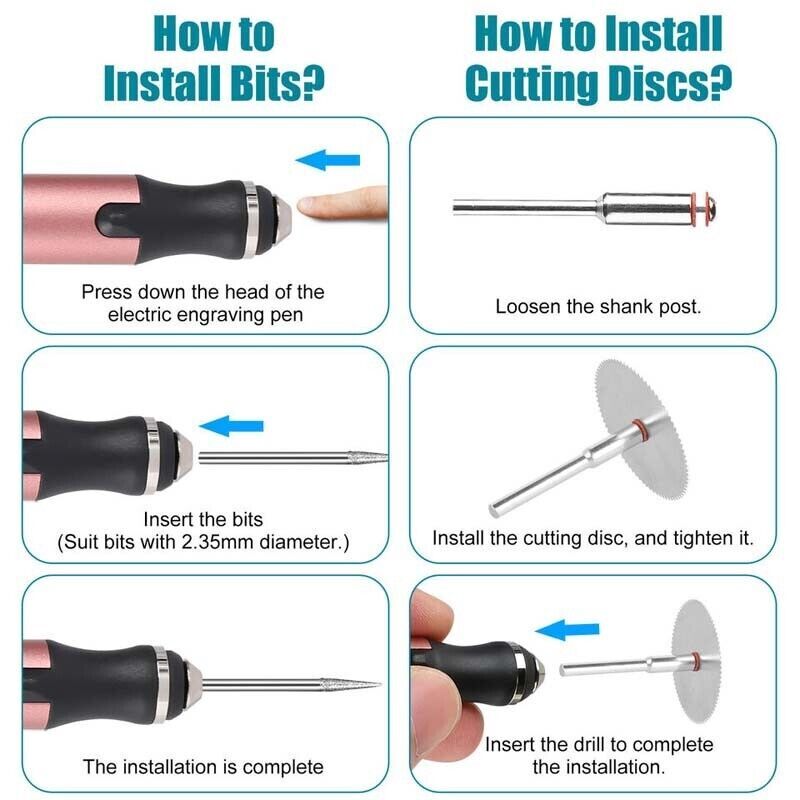 How to Install Bits?

Press down the head of the electric engraving pen

Insert the bits (Suit bits with 2.35mm diameter.)

The installation is complete

How to Install Cutting Discs?

Loosen the shank post.

Install the cutting disc, and tighten it.

Insert the drill to complete the installation.